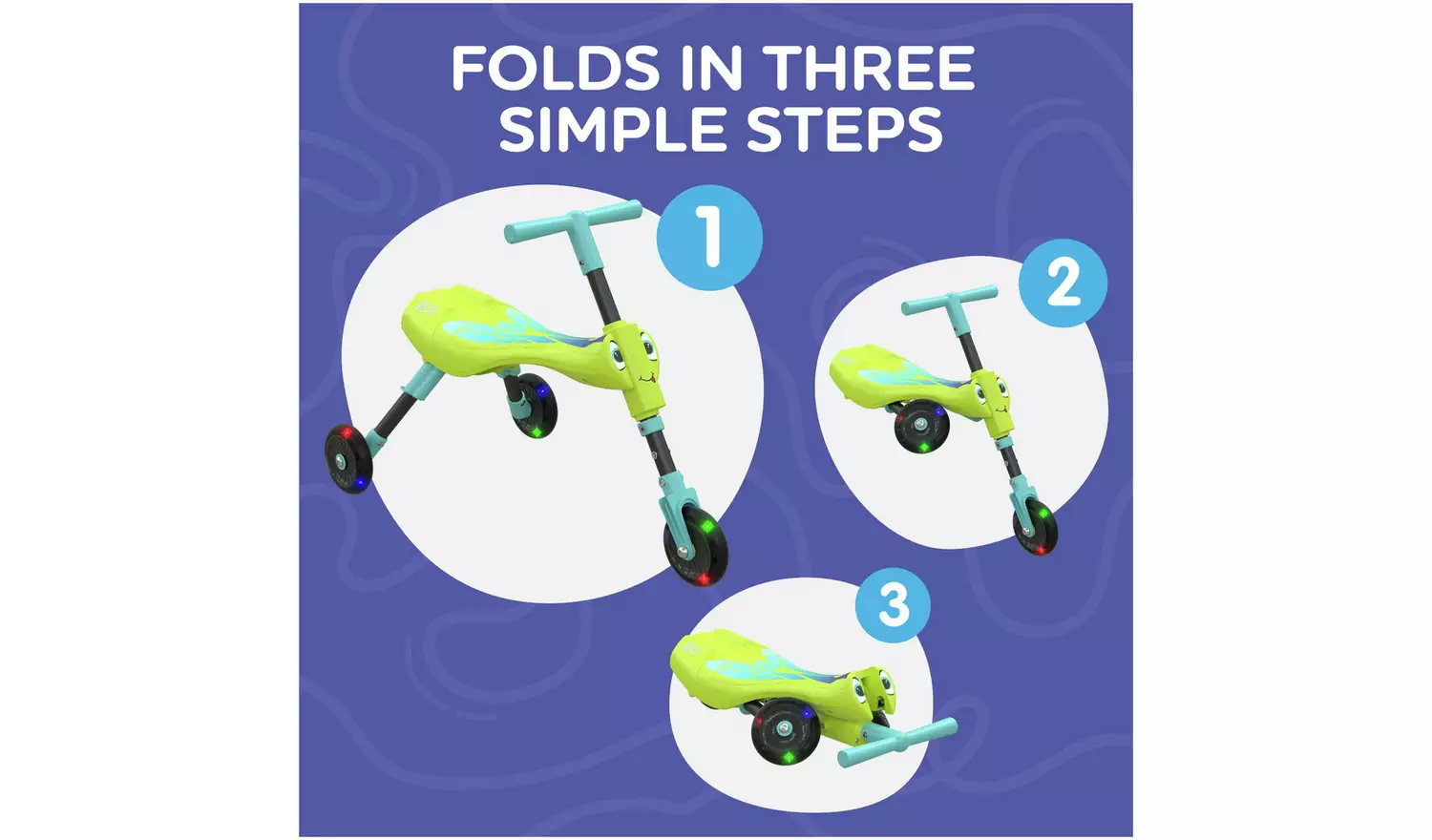 FOLDS IN THREE SIMPLE STEPS

1

2

3