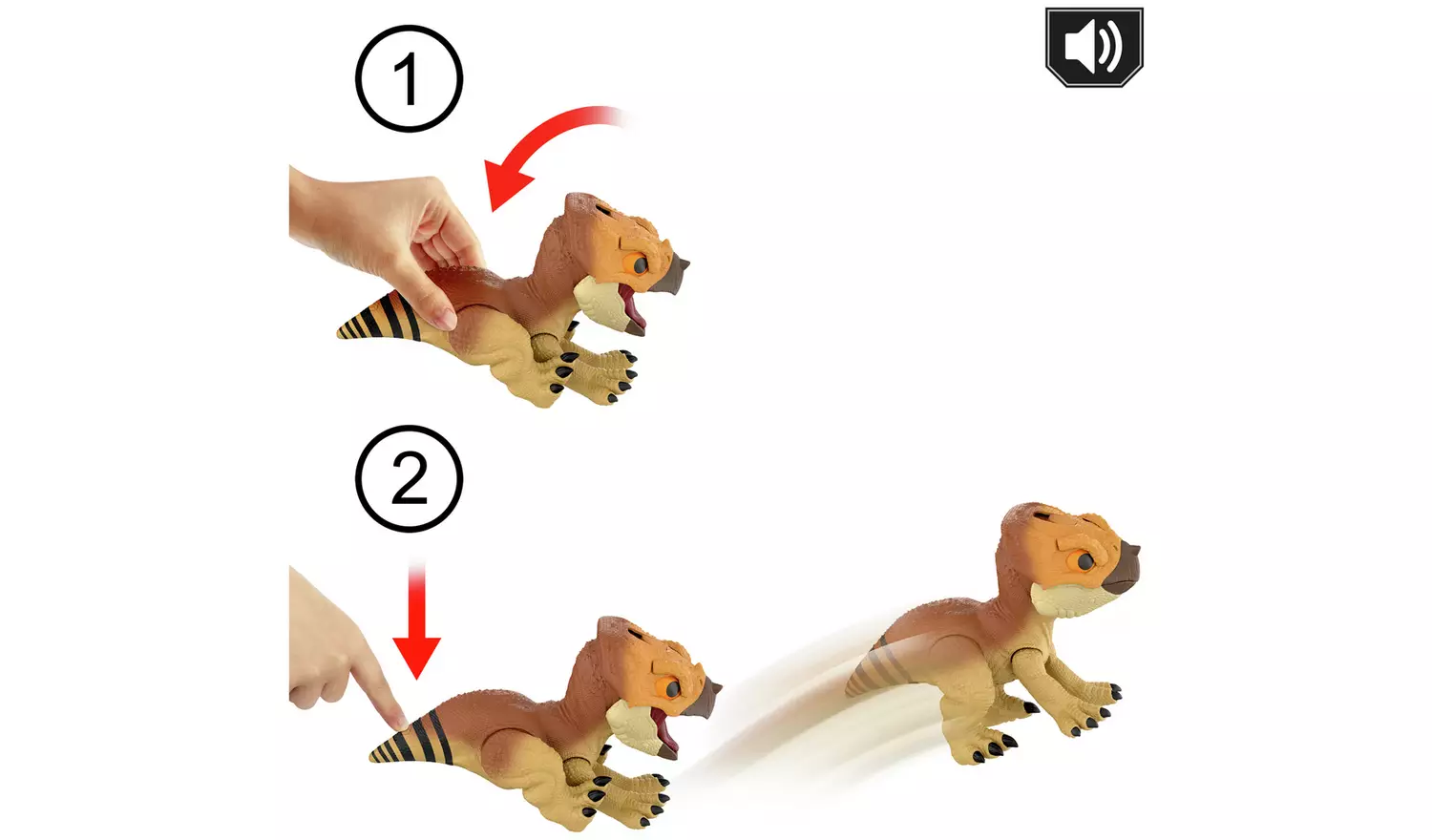 1

2