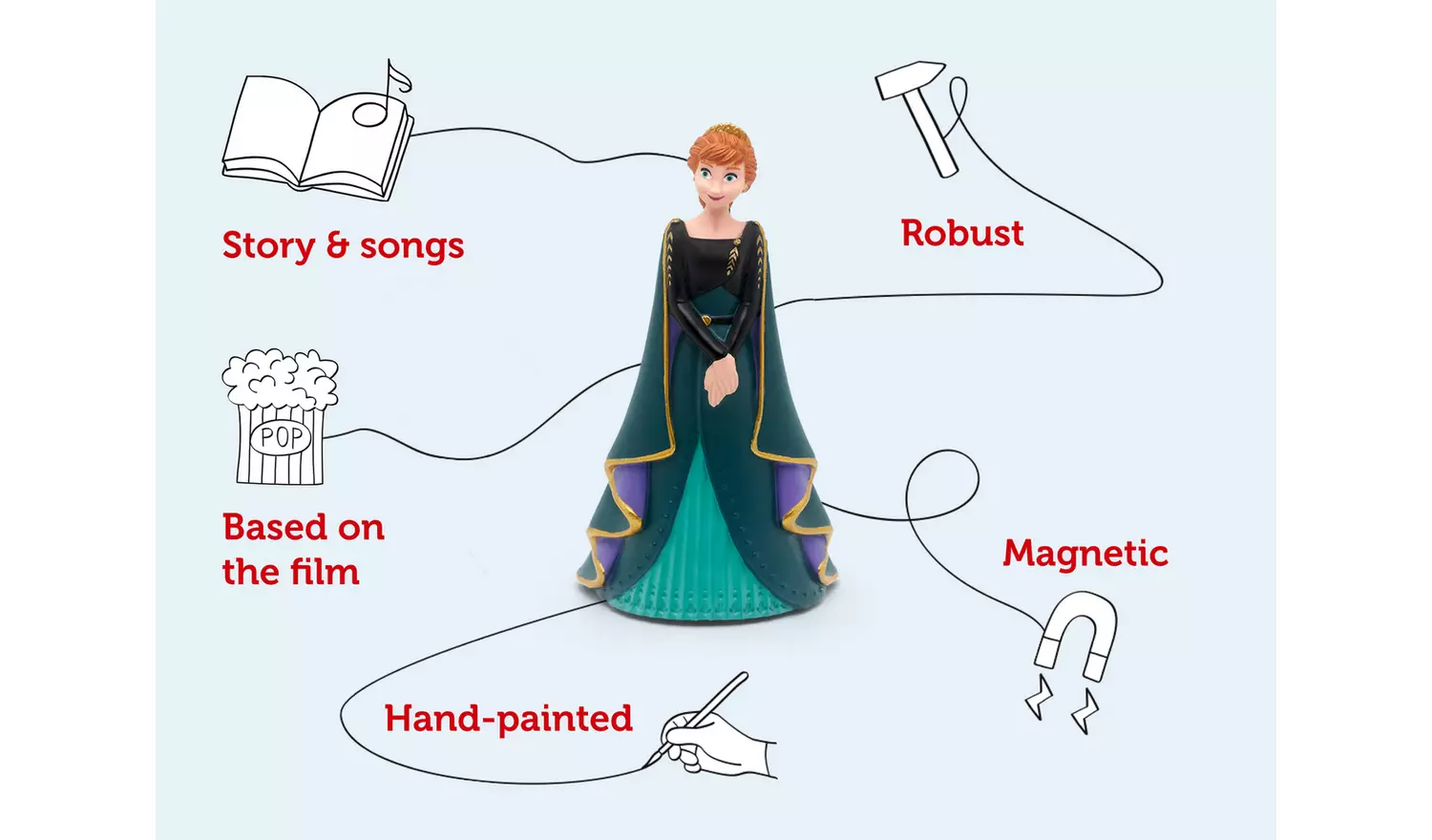 Story & songs

Robust

POP

Based on the film

Magnetic

Hand-painted