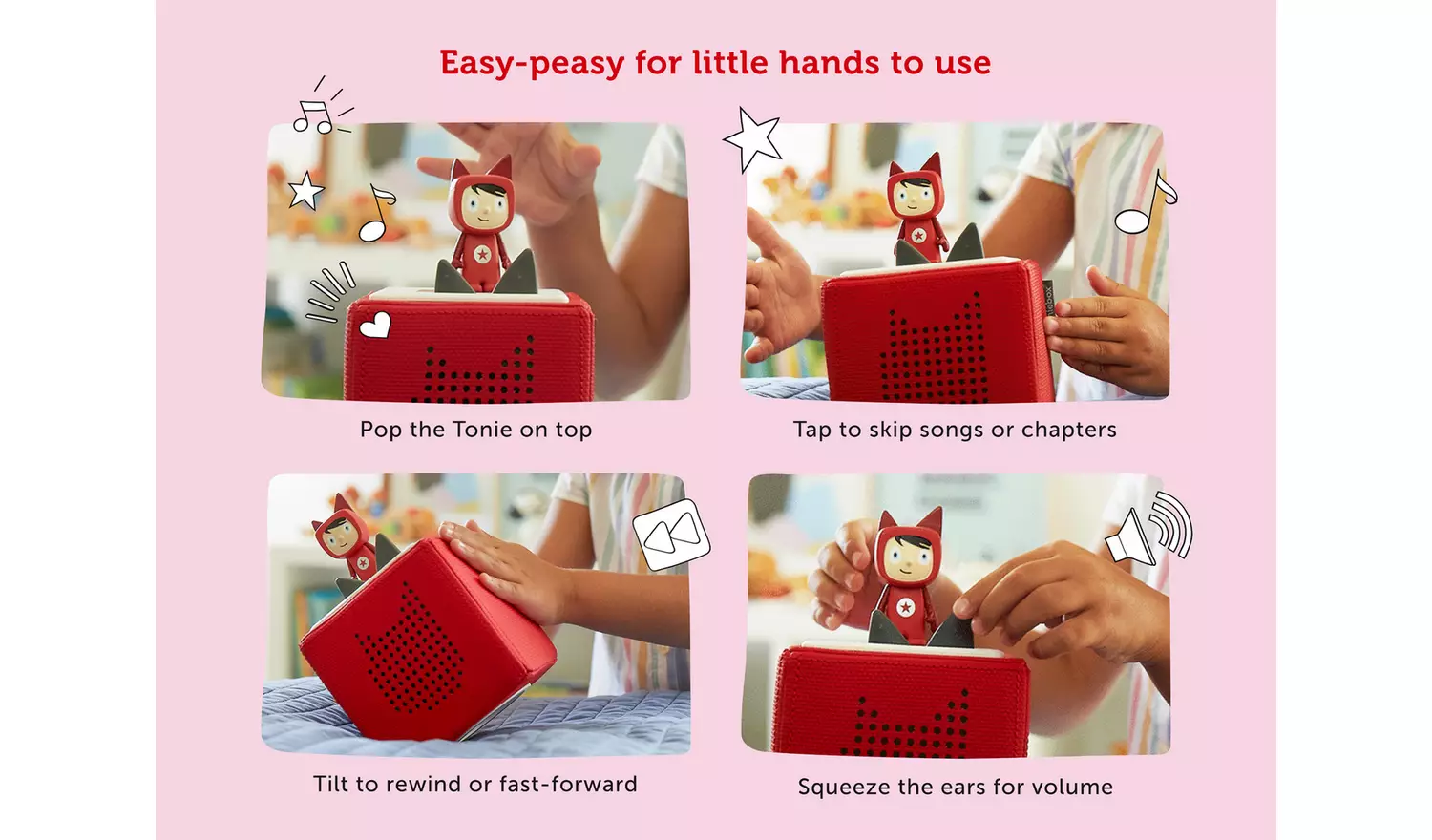 Easy-peasy for little hands to use

Pop the Tonie on top

Tap to skip songs or chapters

Tilt to rewind or fast-forward

Squeeze the ears for volume