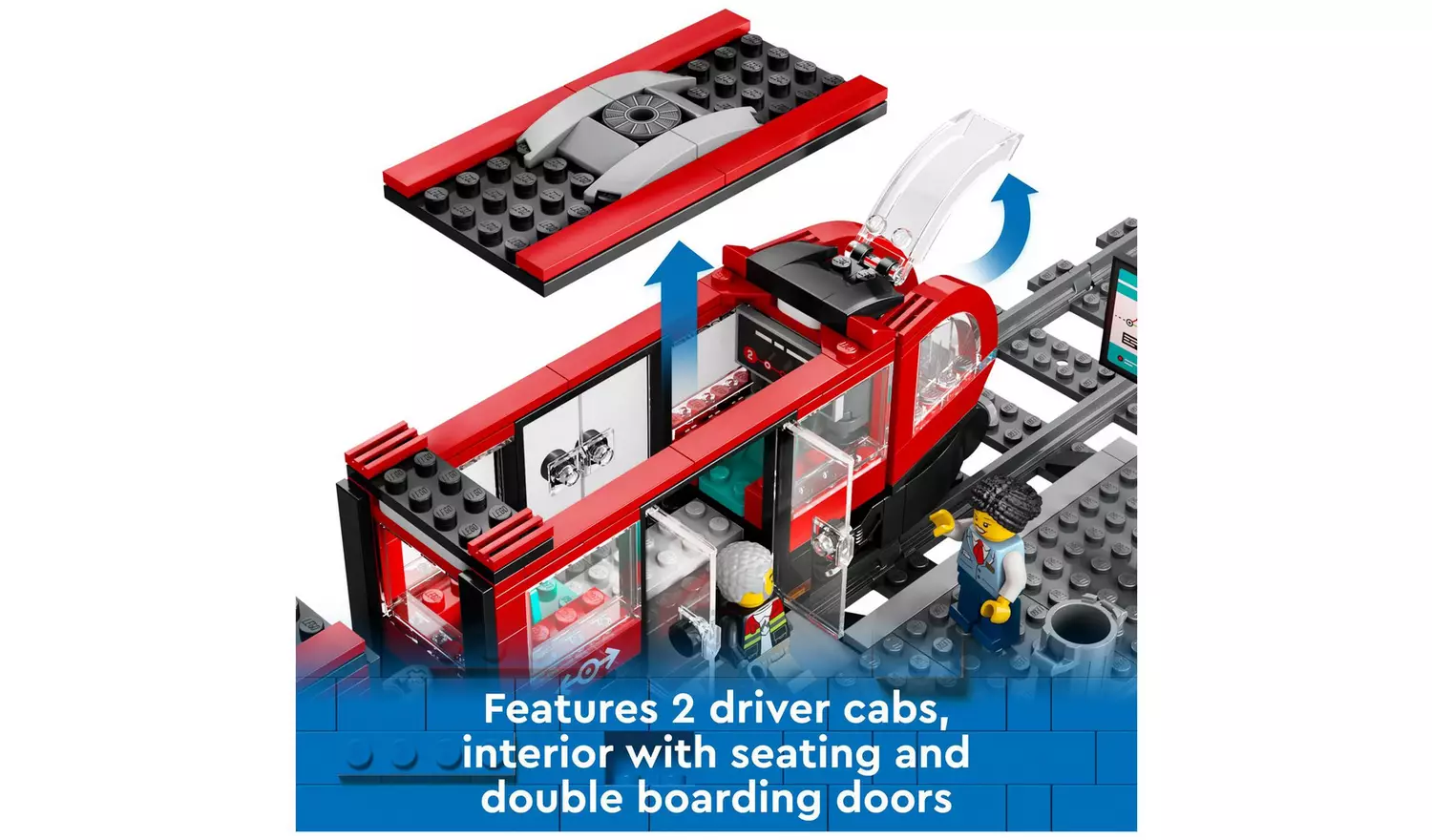 Features 2 driver cabs, interior with seating and double boarding doors