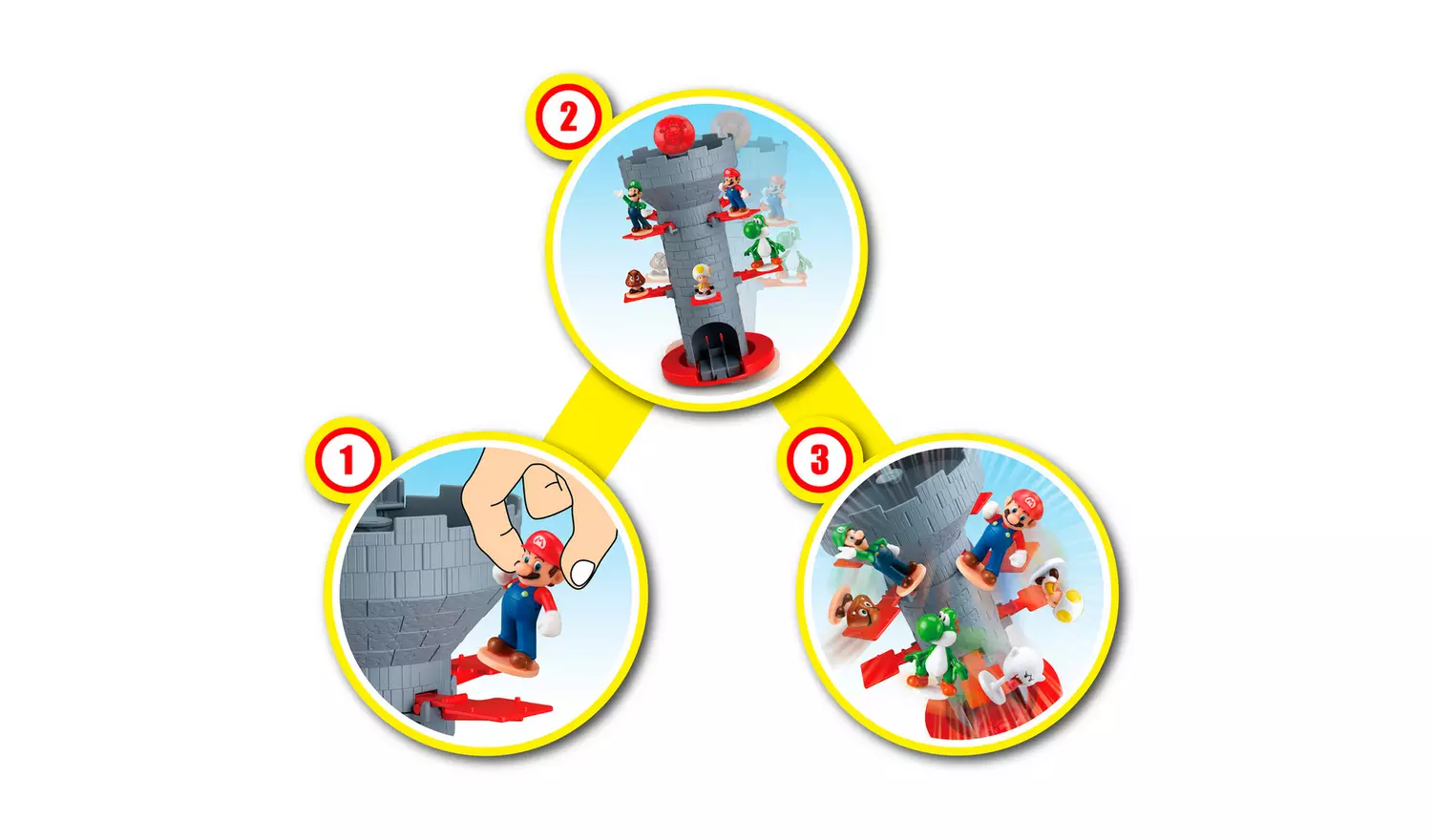 2

1

3