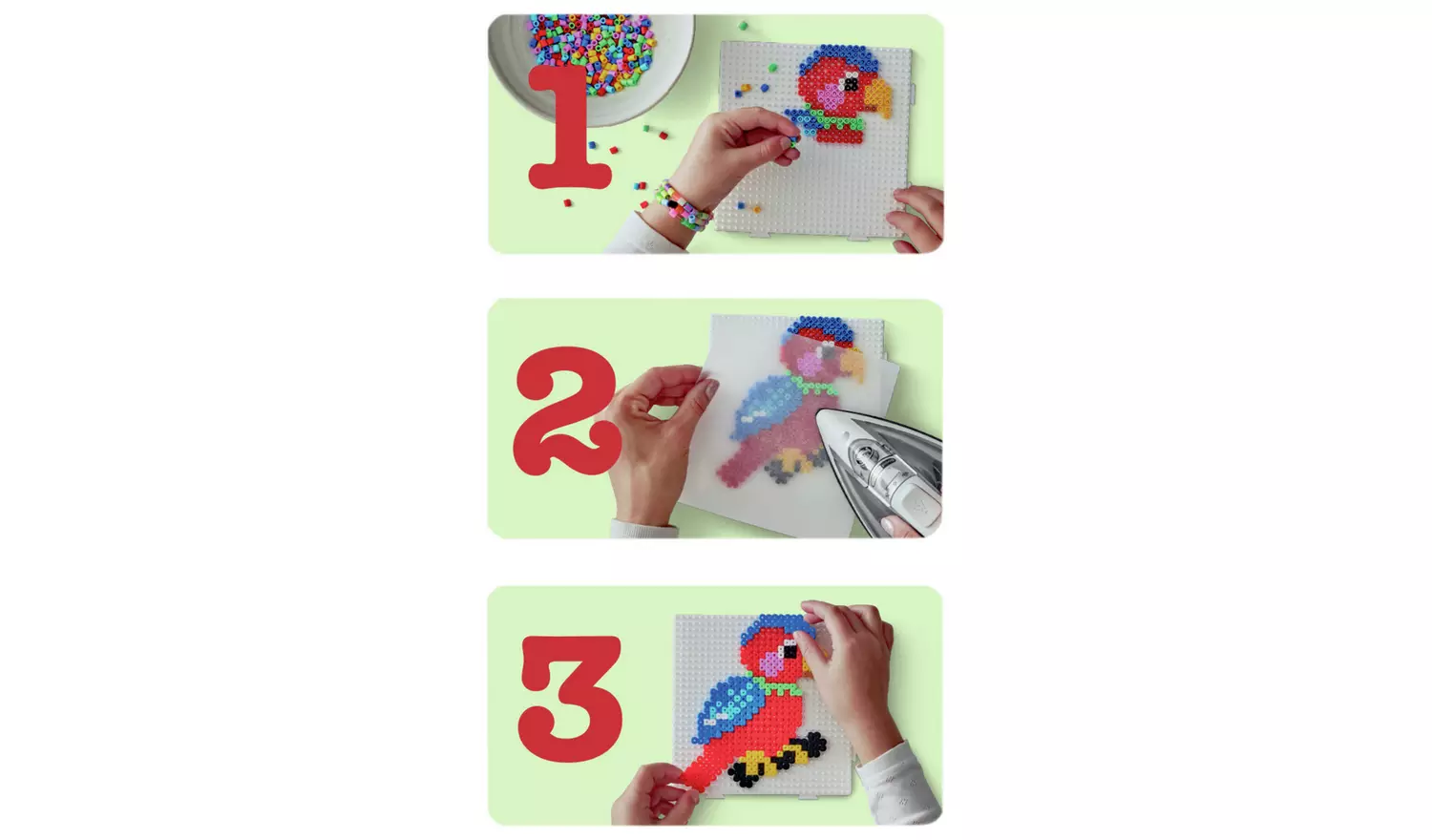 1

2

3