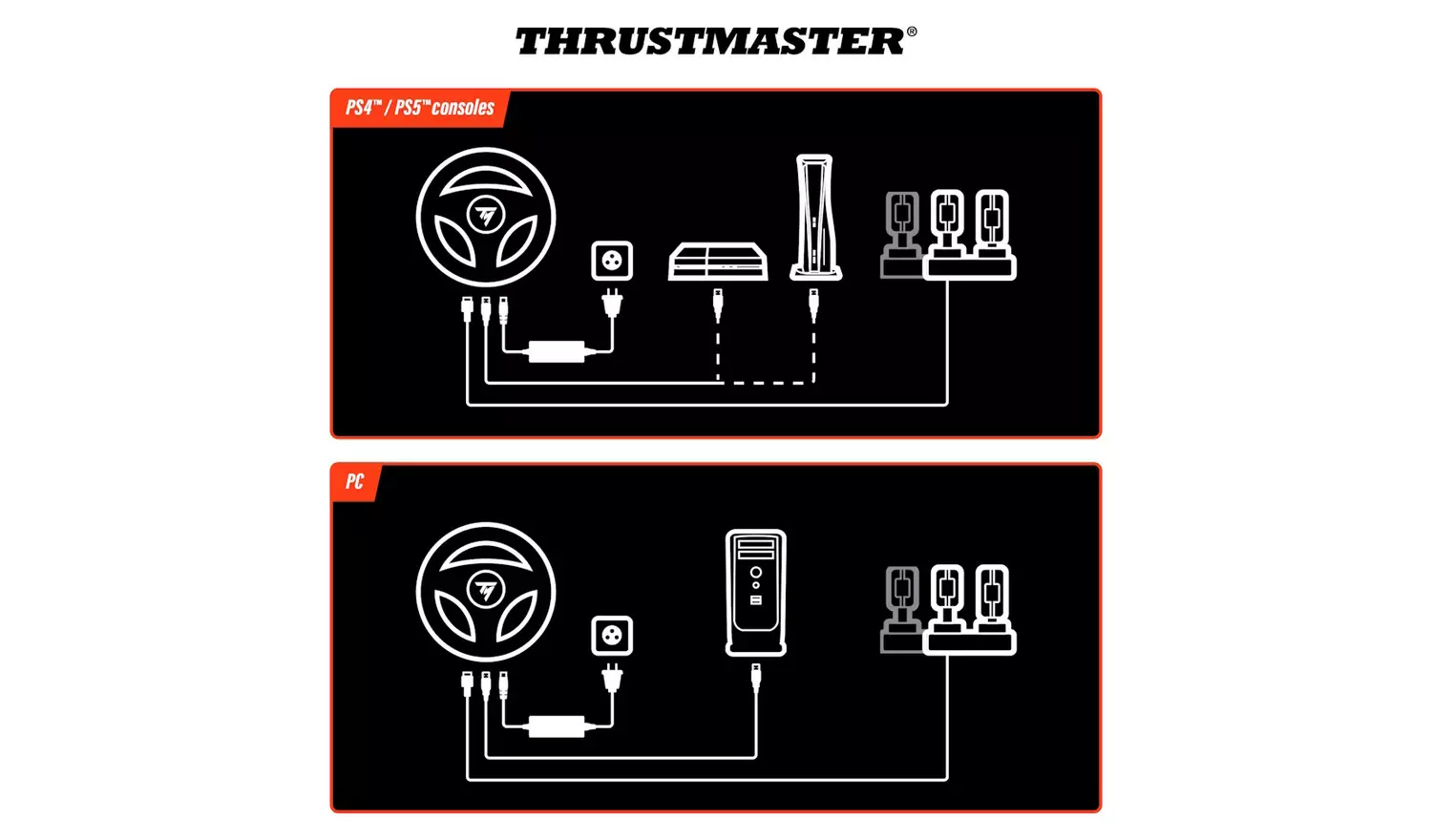 THRUSTMASTER®

PS4™ / PS5™ consoles

PC