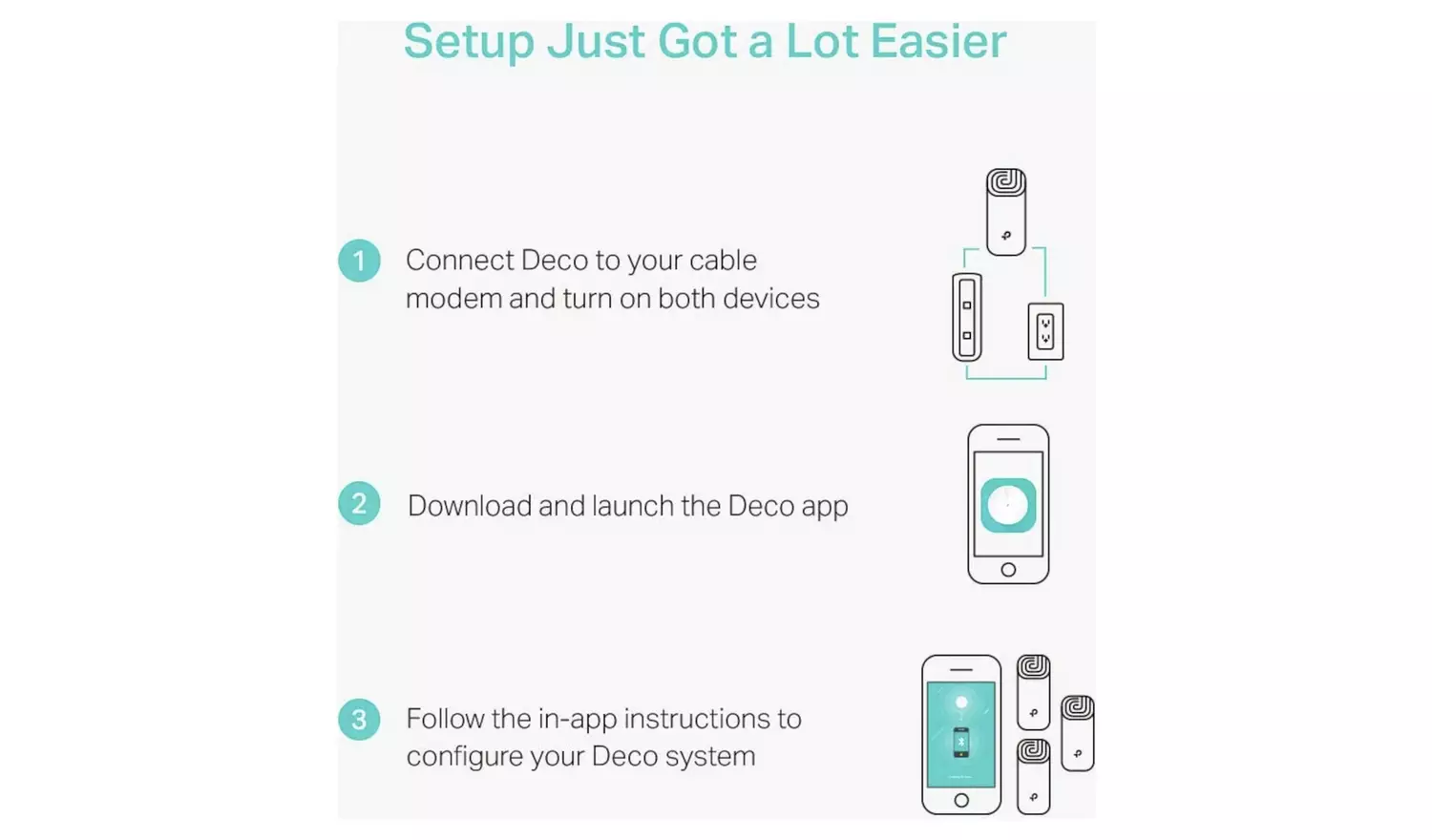 Setup Just Got a Lot Easier

1 Connect Deco to your cable modem and turn on both devices

2 Download and launch the Deco app

3 Follow the in-app instructions to configure your Deco system