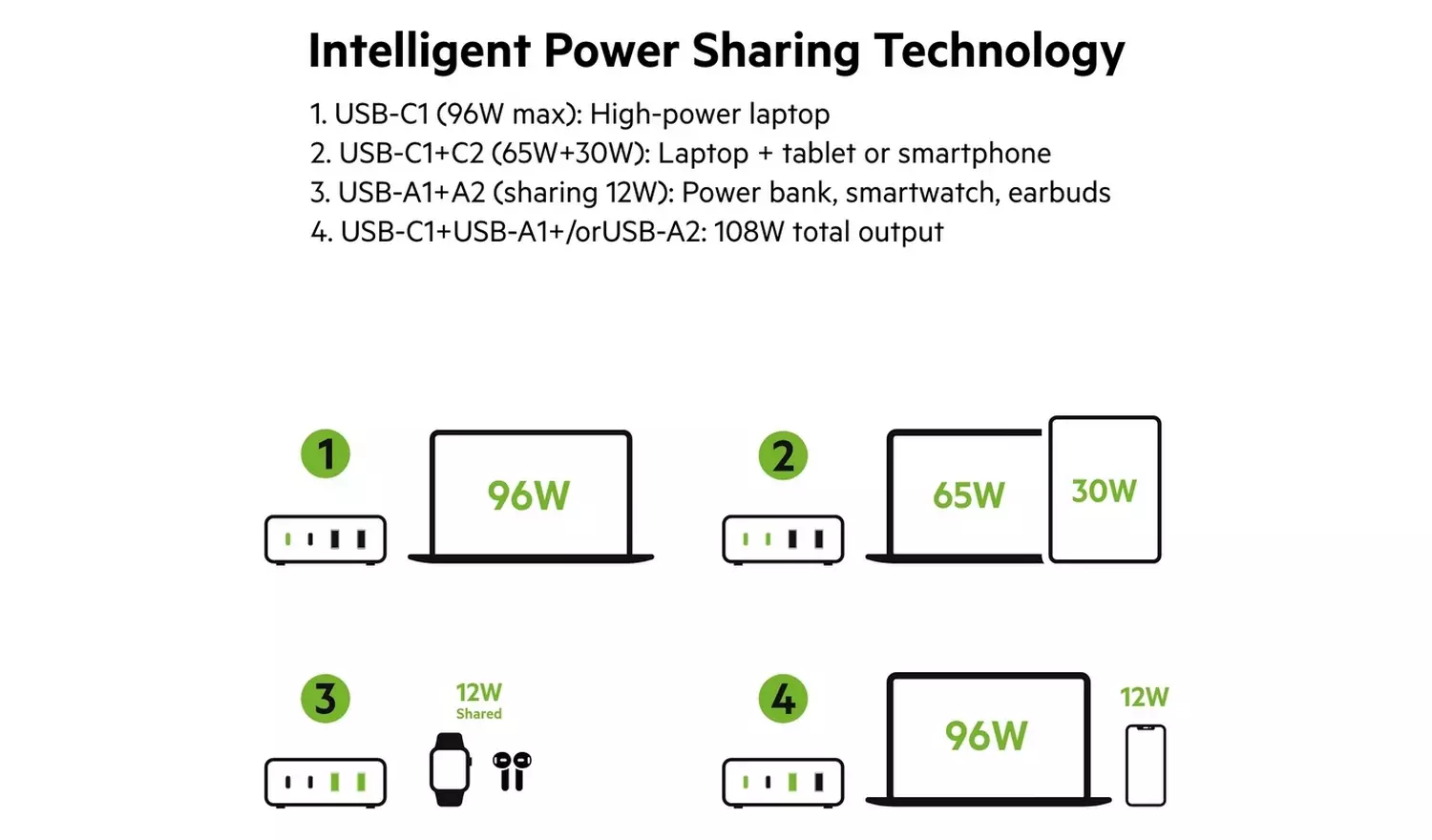 Intelligent Power Sharing Technology

1. USB-C1 (96W max): High-power laptop
2. USB-C1+C2 (65W+30W): Laptop + tablet or smartphone
3. USB-A1+A2 (sharing 12W): Power bank, smartwatch, earbuds
4. USB-C1+USB-A1+/orUSB-A2: 108W total output

1

96W

2

65W

30W

3

12W
Shared

4

96W

12W