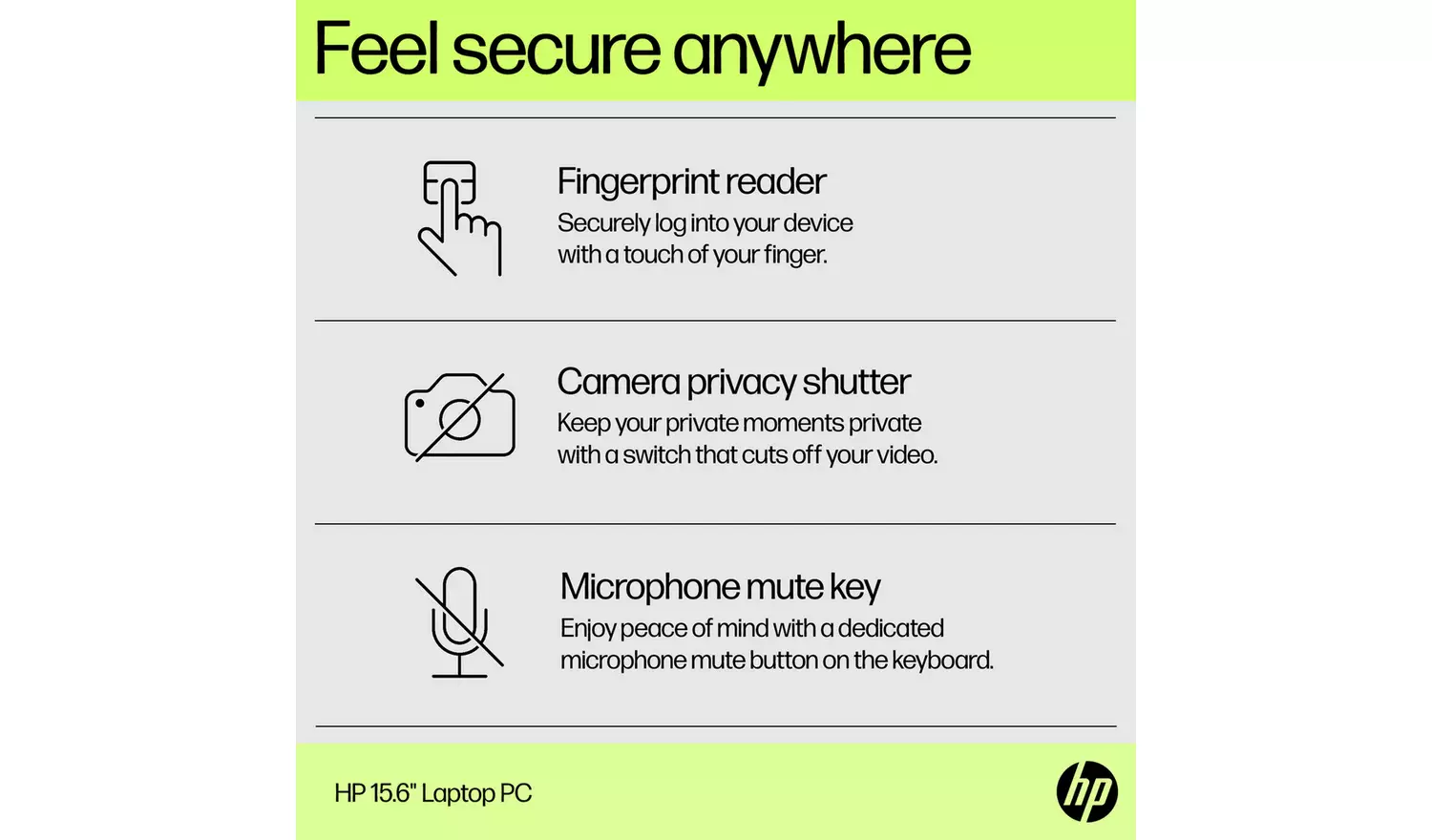 Feel secure anywhere

Fingerprint reader
Securely log into your device with a touch of your finger.

Camera privacy shutter
Keep your private moments private with a switch that cuts off your video.

Microphone mute key
Enjoy peace of mind with a dedicated microphone mute button on the keyboard.

HP 15.6" Laptop PC

hp