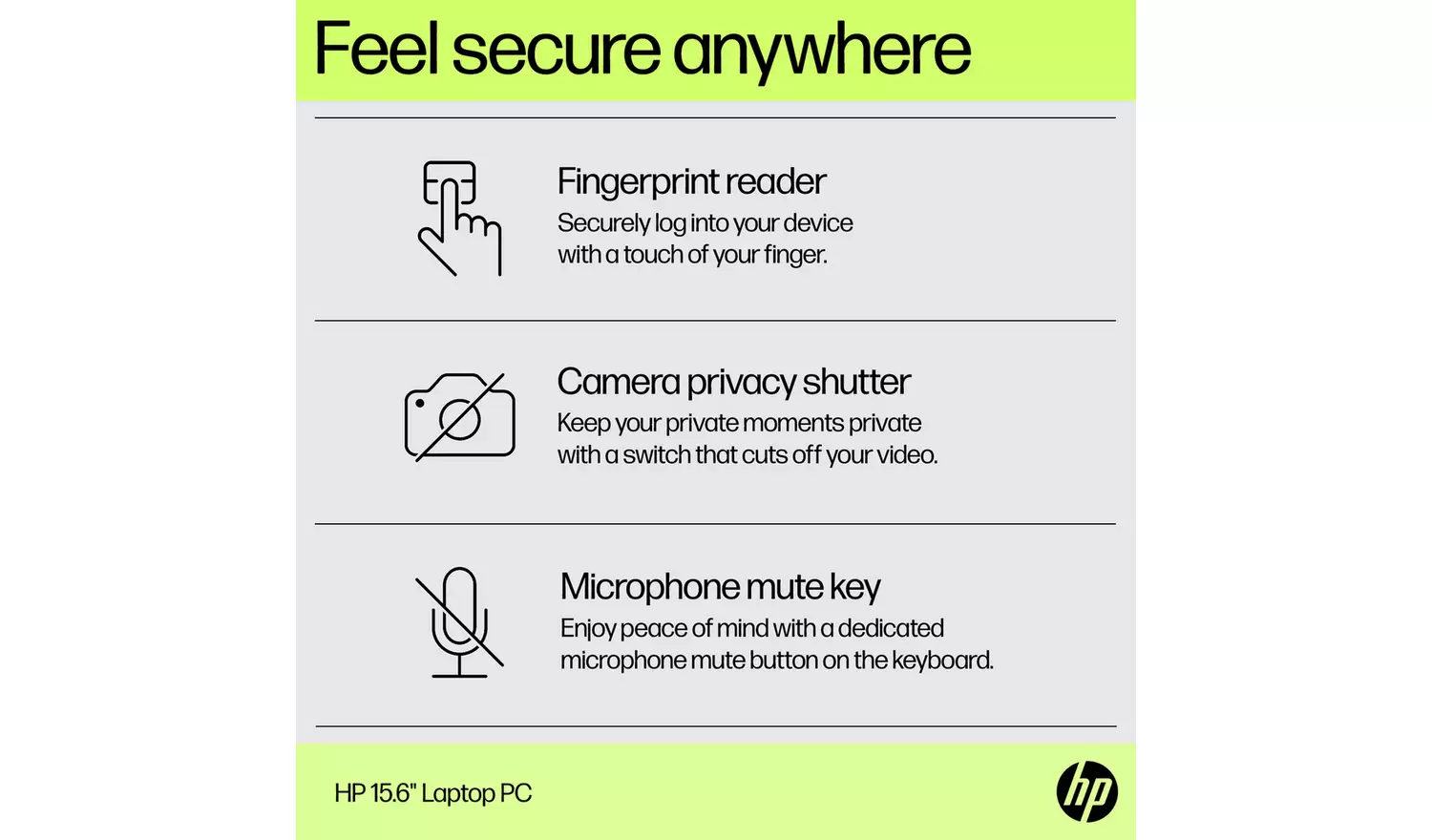 Feel secure anywhere

Fingerprint reader
Securely log into your device with a touch of your finger.

Camera privacy shutter
Keep your private moments private with a switch that cuts off your video.

Microphone mute key
Enjoy peace of mind with a dedicated microphone mute button on the keyboard.

HP 15.6" Laptop PC

hp