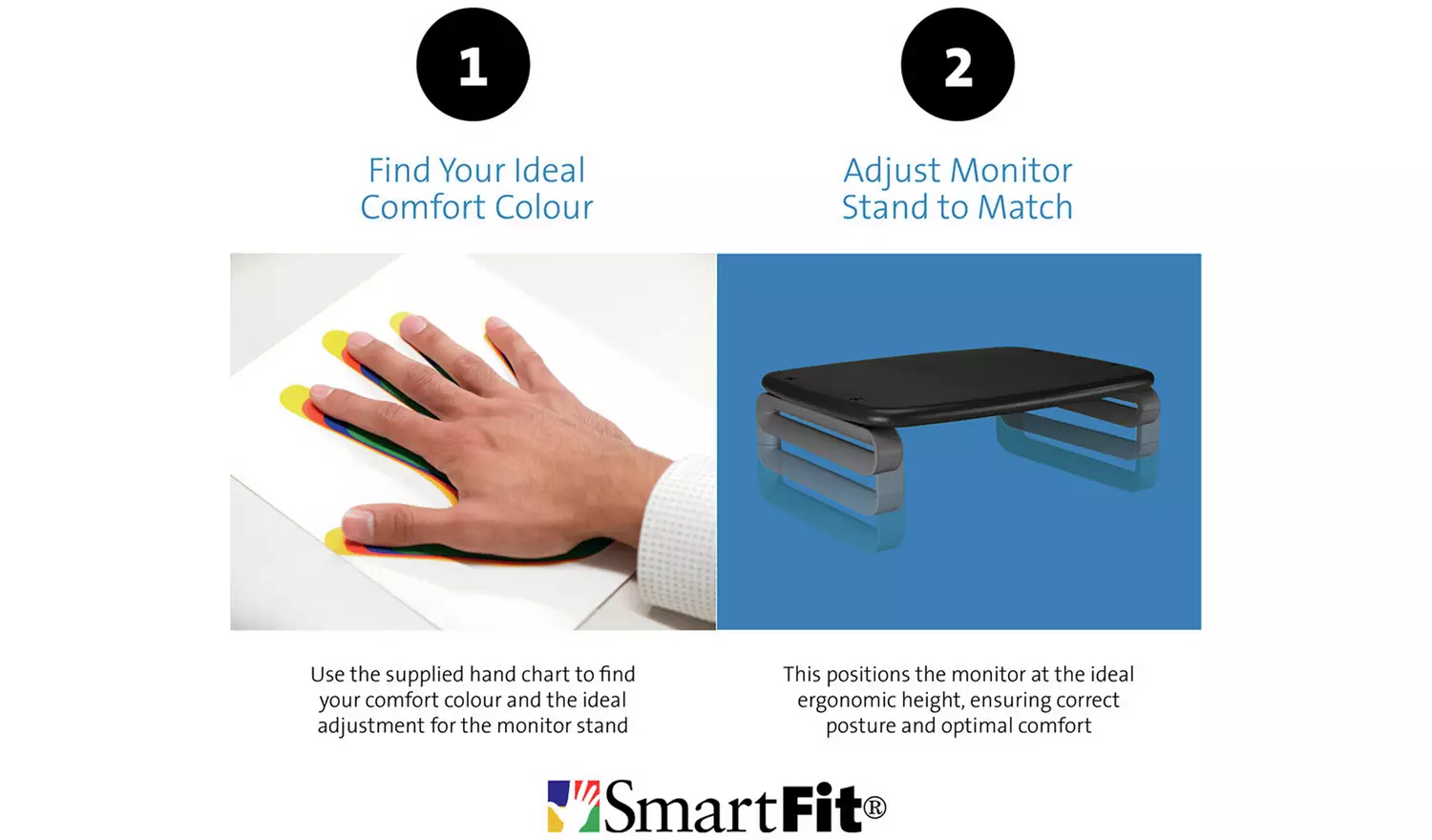 1

Find Your Ideal Comfort Colour

Use the supplied hand chart to find your comfort colour and the ideal adjustment for the monitor stand

2

Adjust Monitor Stand to Match

This positions the monitor at the ideal ergonomic height, ensuring correct posture and optimal comfort

SmartFit®