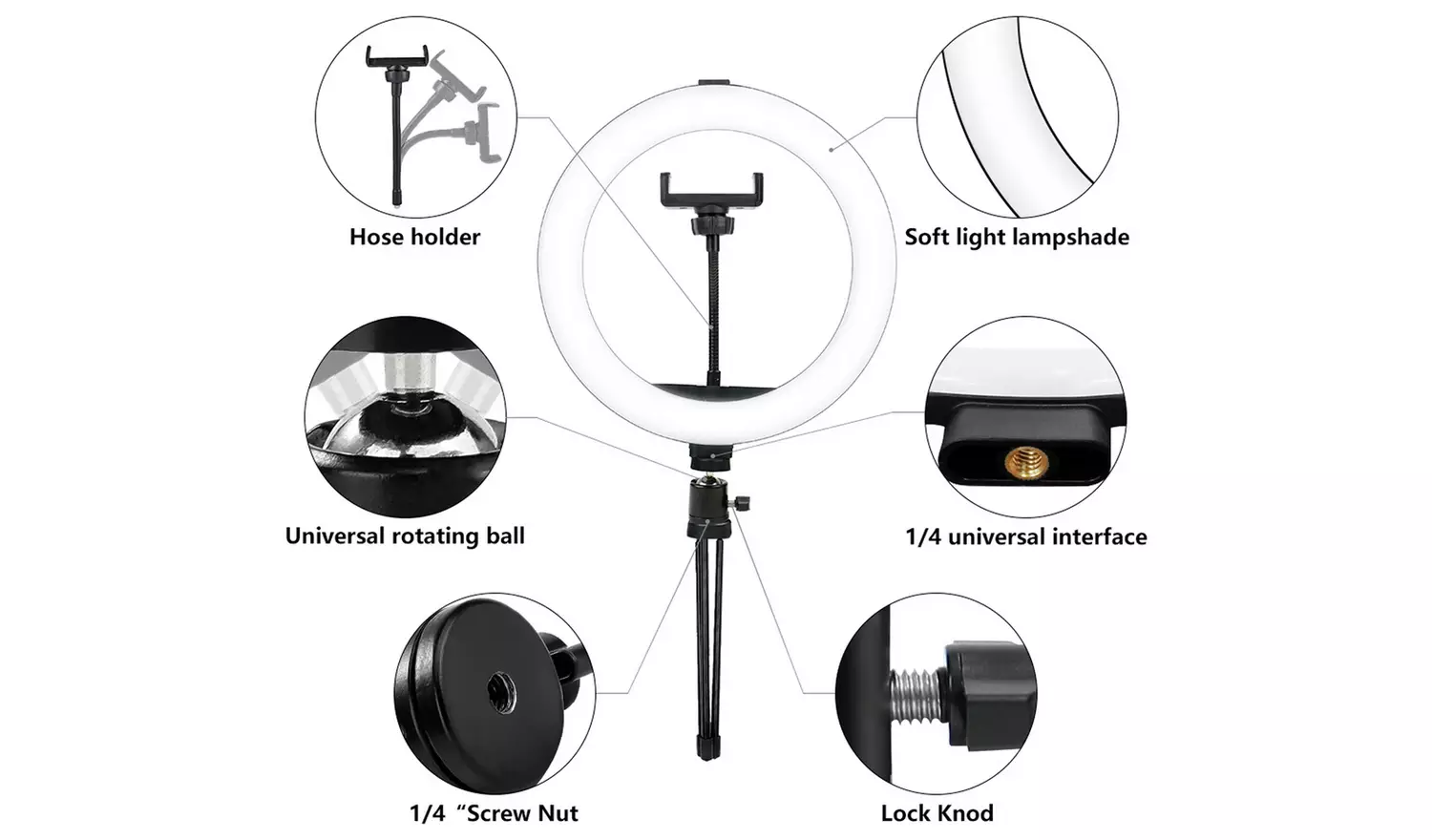 Hose holder

Soft light lampshade

Universal rotating ball

1/4 universal interface

1/4 “Screw Nut

Lock Knod