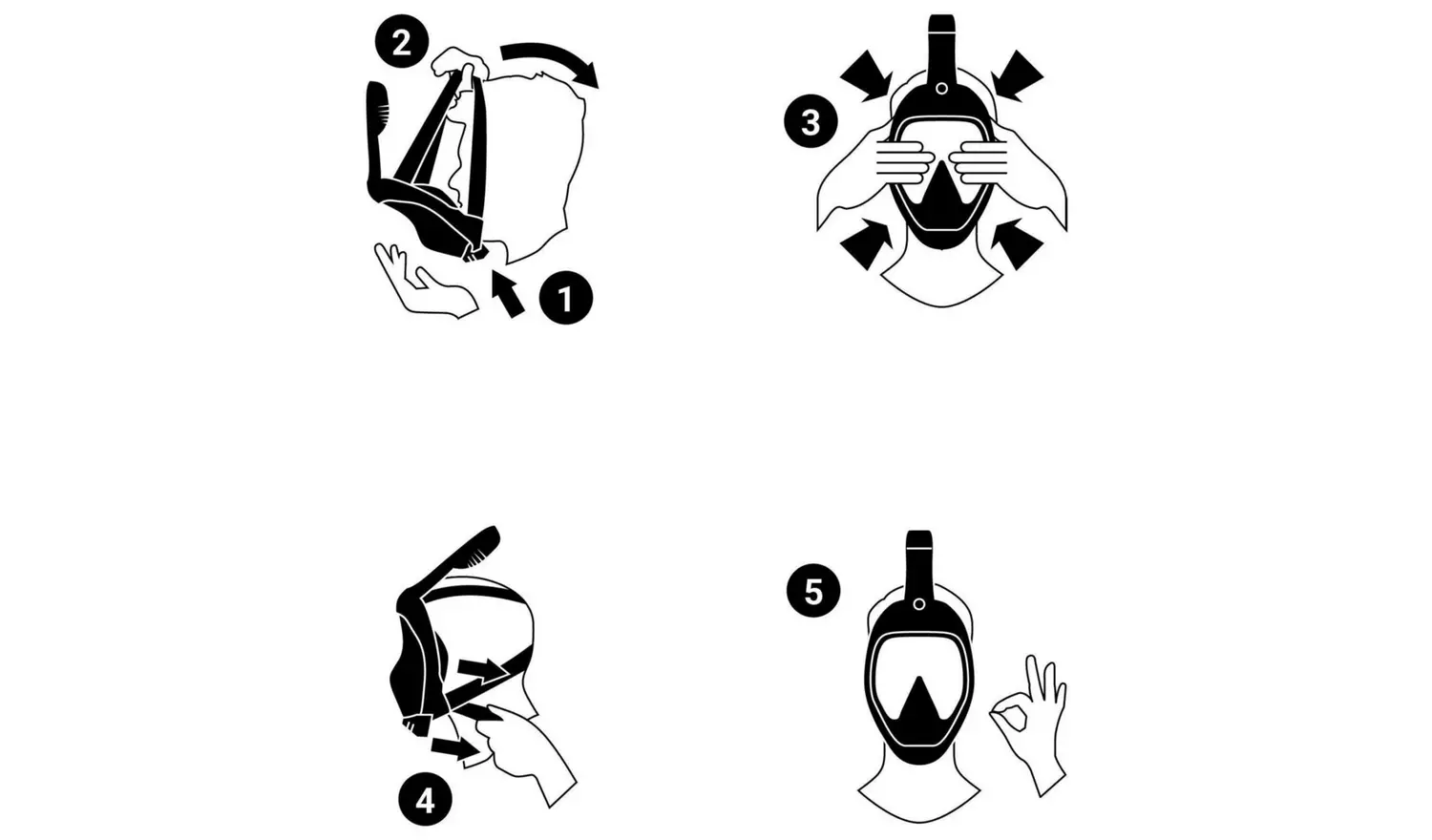 2

1

3

4

5