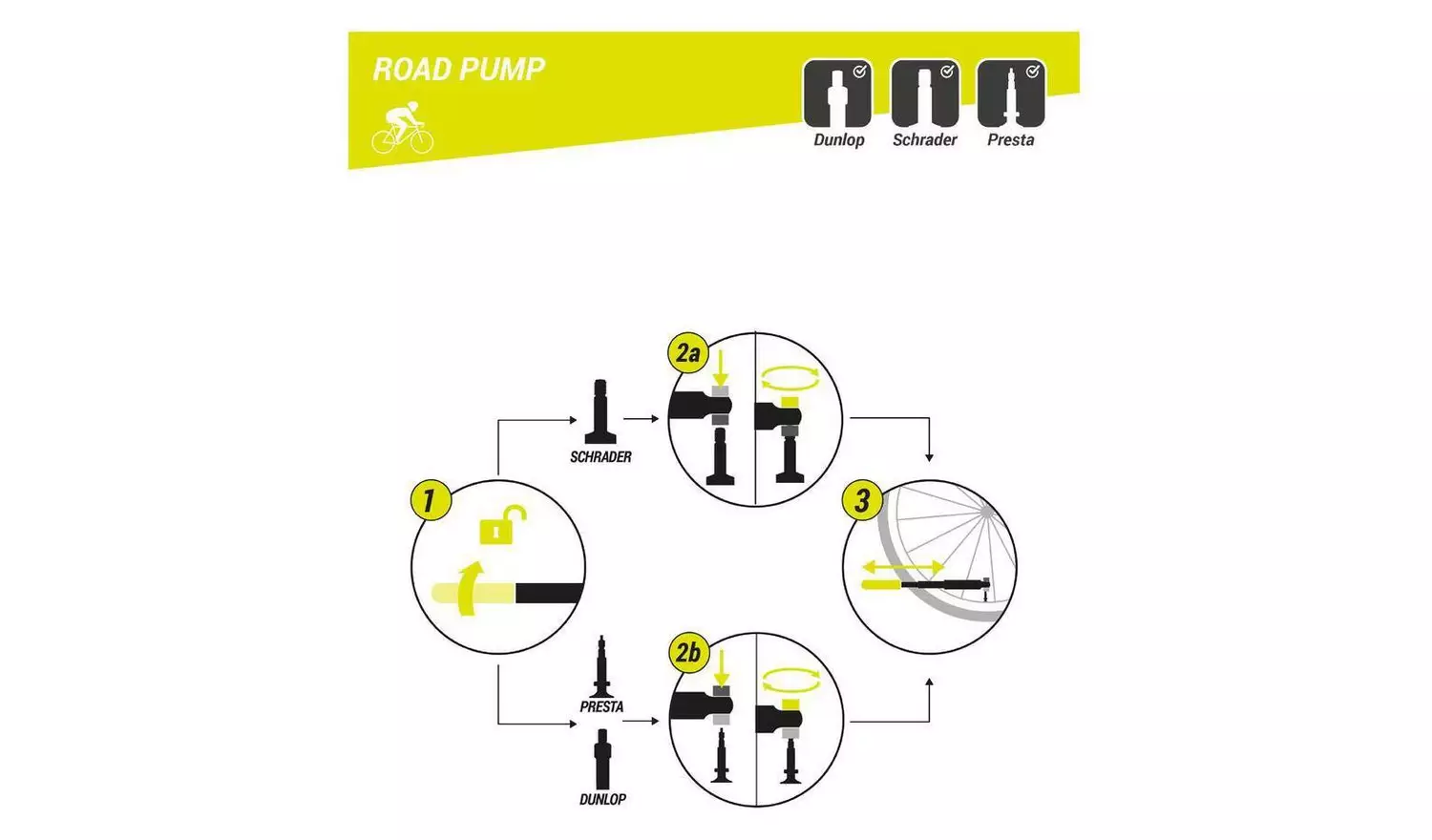 ROAD PUMP

Dunlop
Schrader
Presta

1

SCHRADER

2a

3

PRESTA

DUNLOP

2b