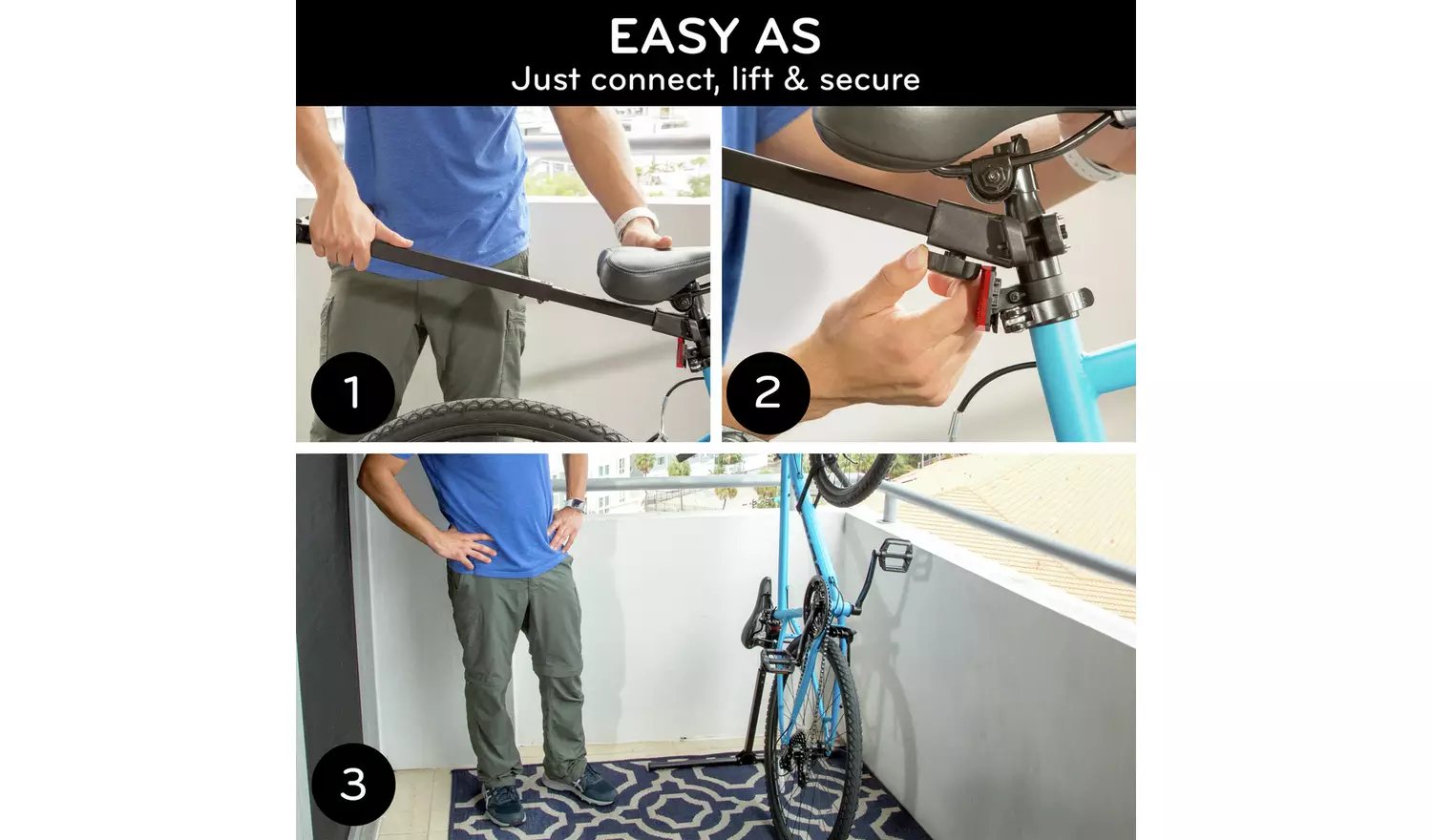 EASY AS
Just connect, lift & secure

1

2

3