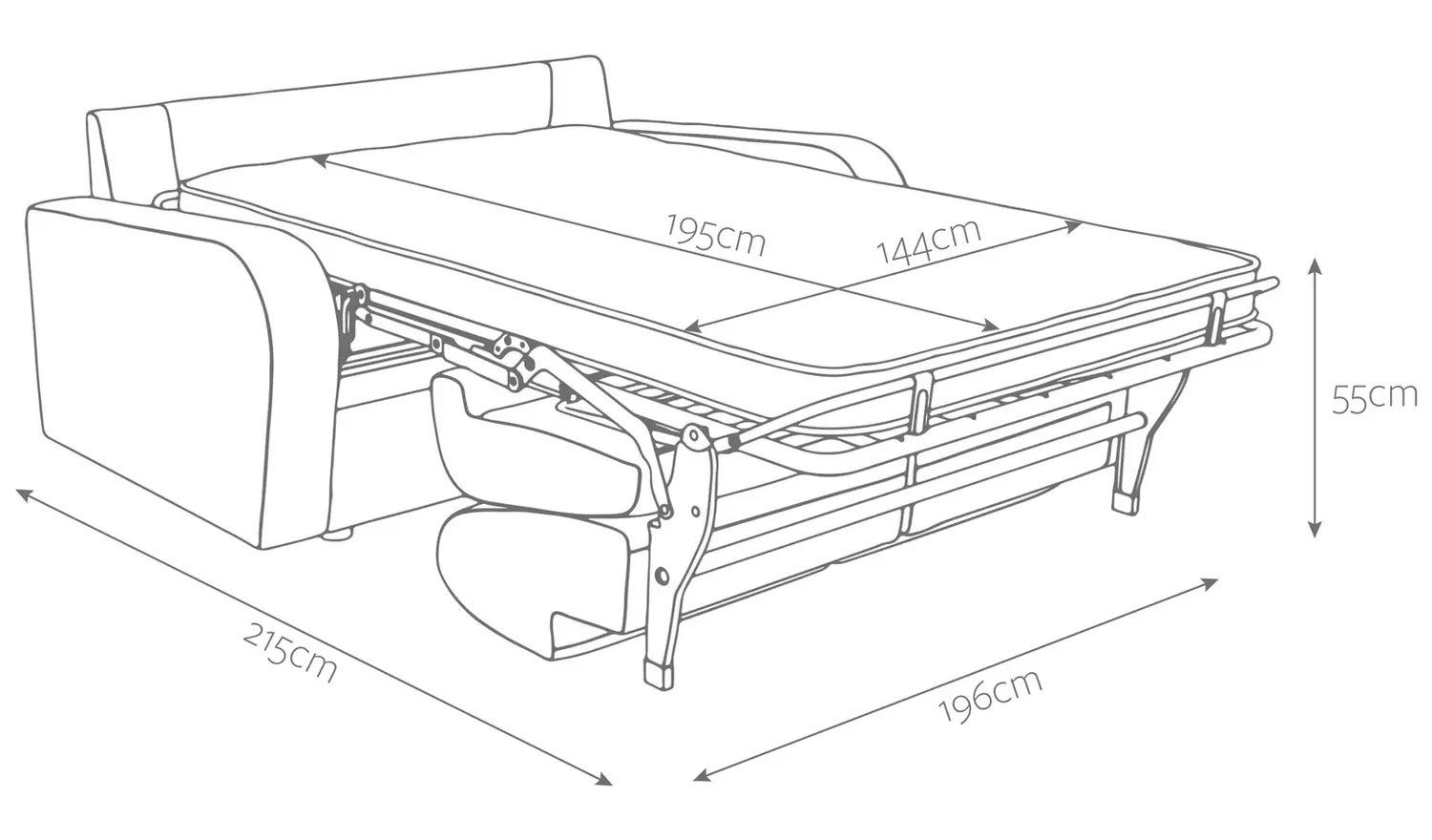 195cm
144cm
55cm
215cm
196cm