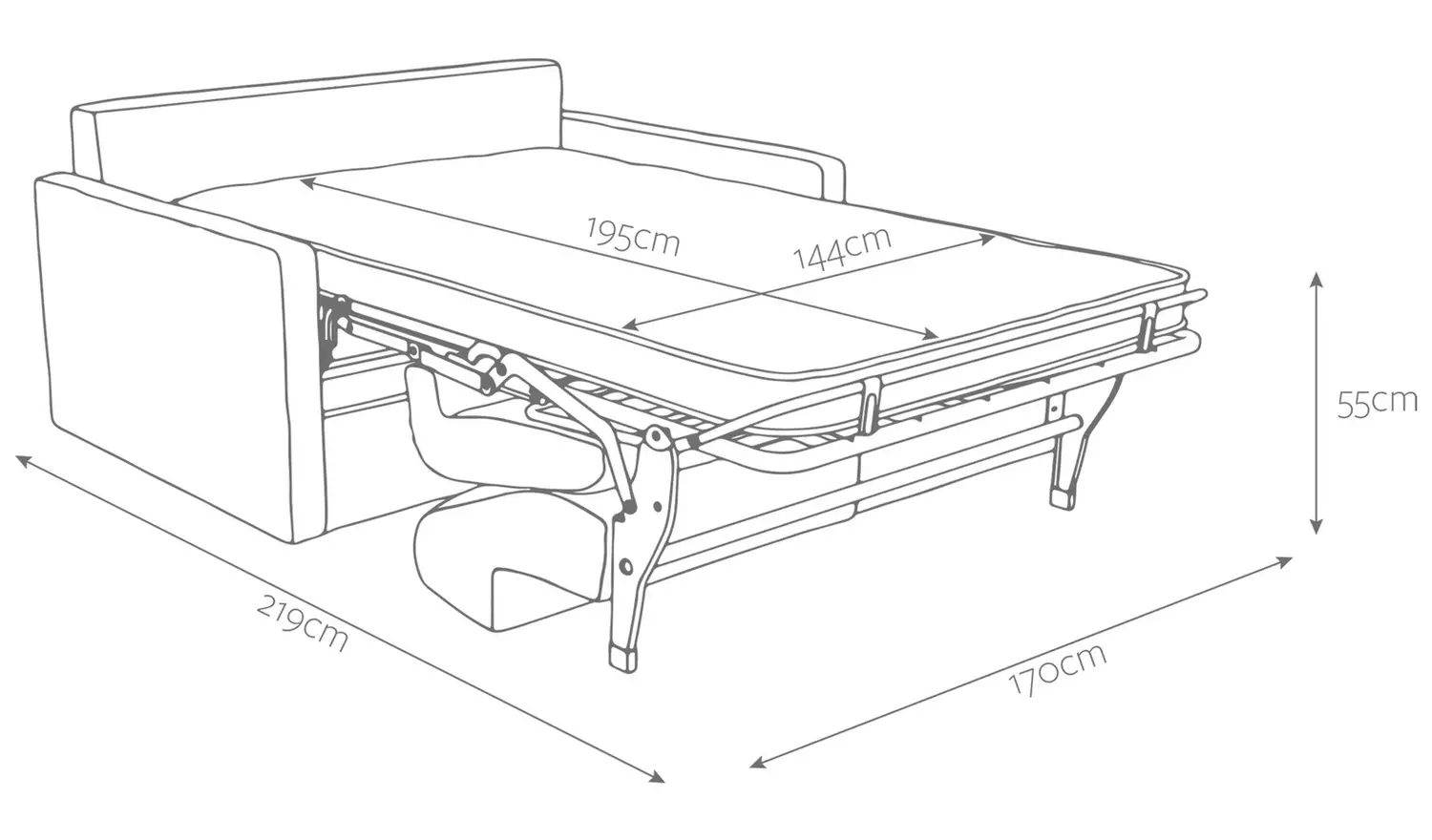 195cm
144cm
55cm
219cm
170cm