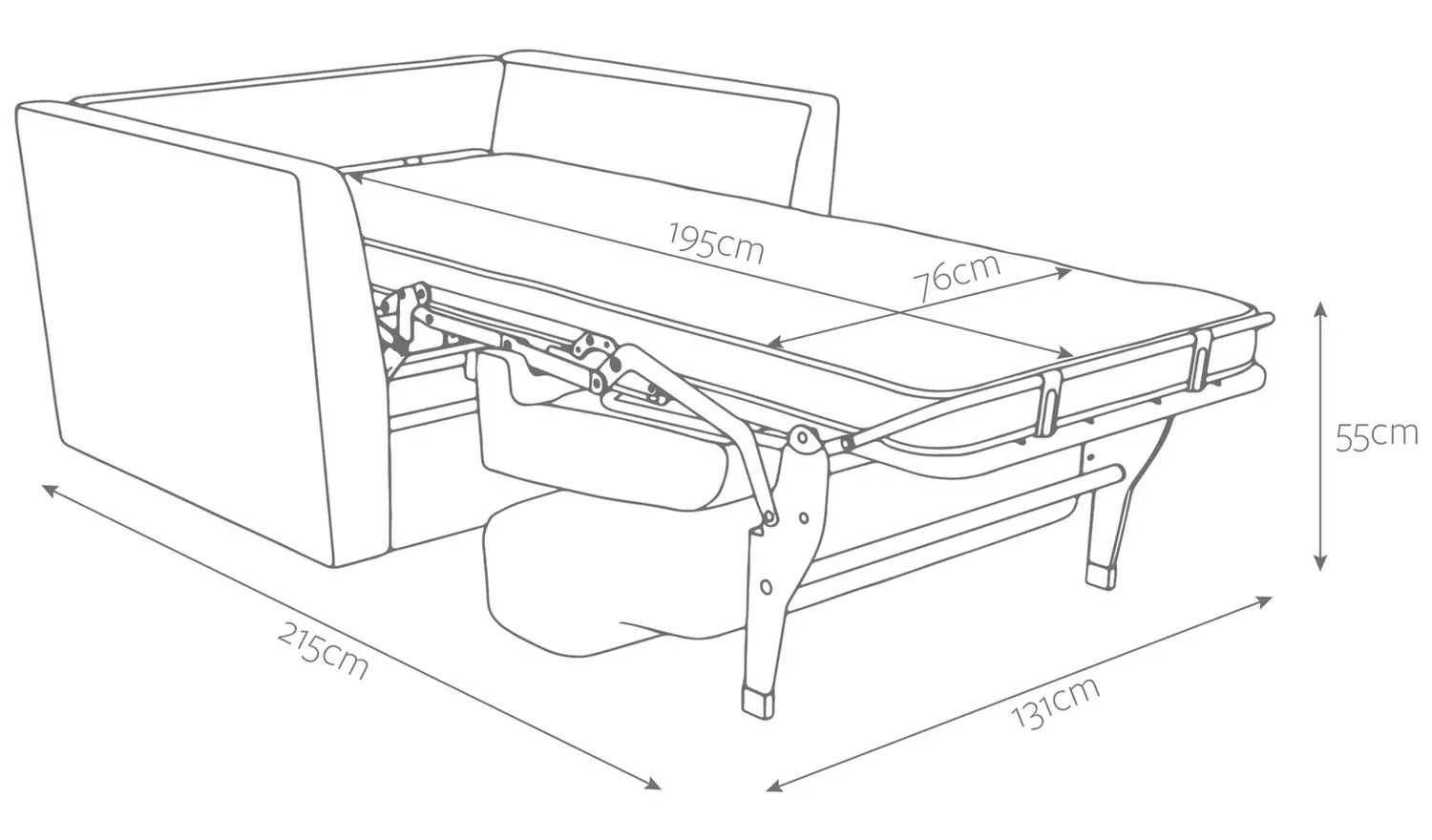 195cm
76cm
55cm
215cm
131cm