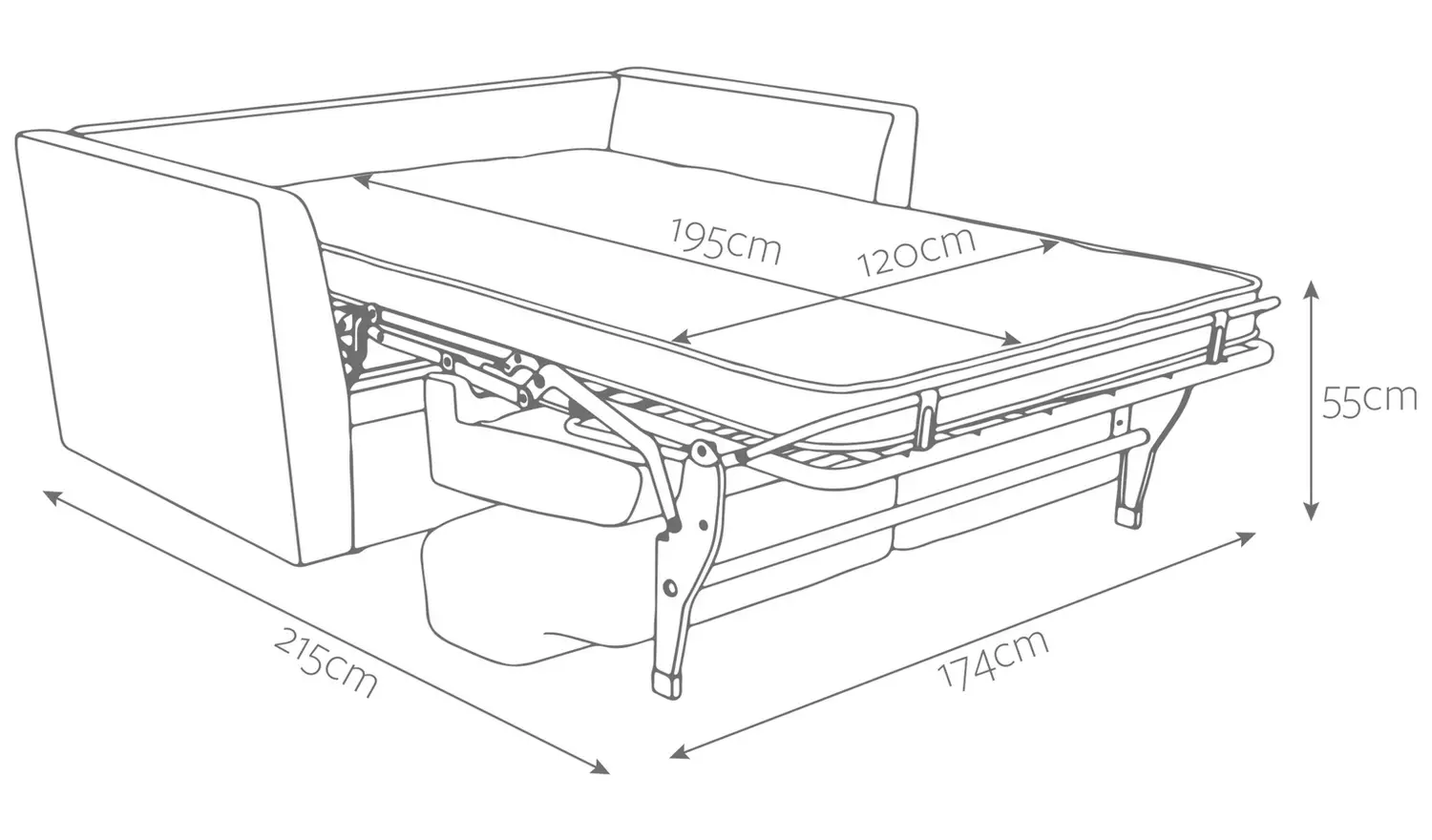 195cm

120cm

55cm

215cm

174cm