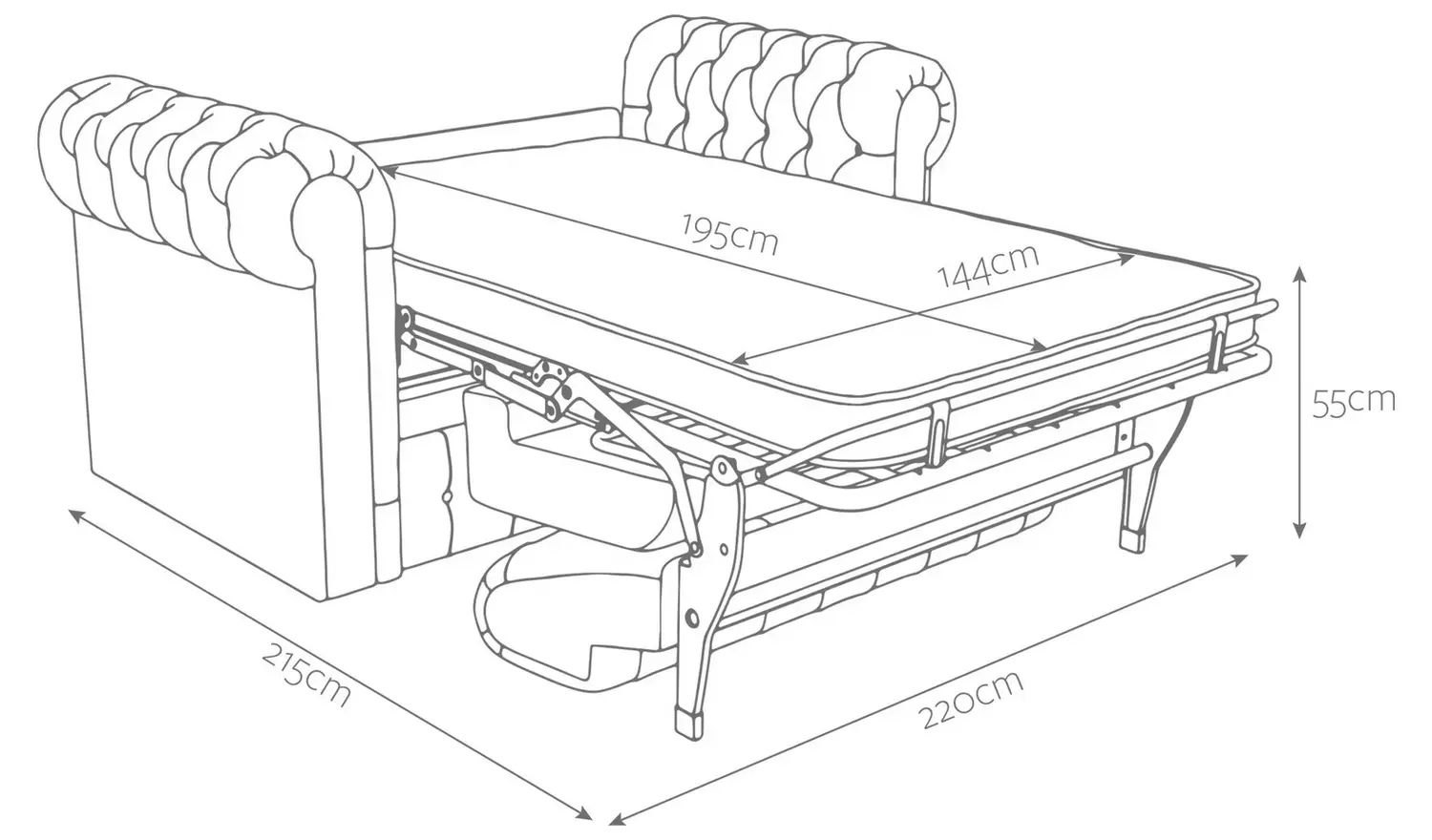 195cm

144cm

55cm

215cm

220cm