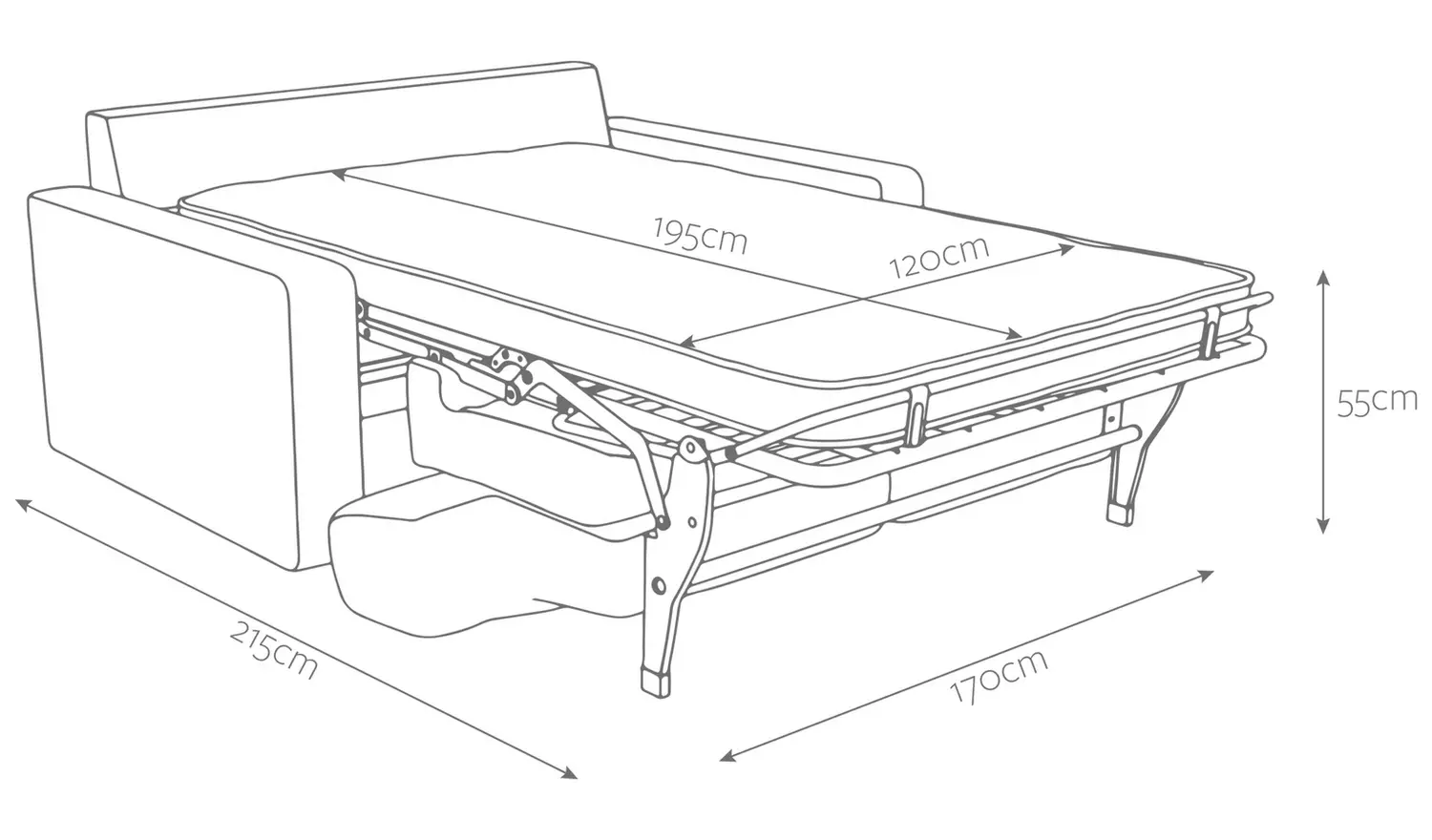 195cm

120cm

55cm

215cm

170cm