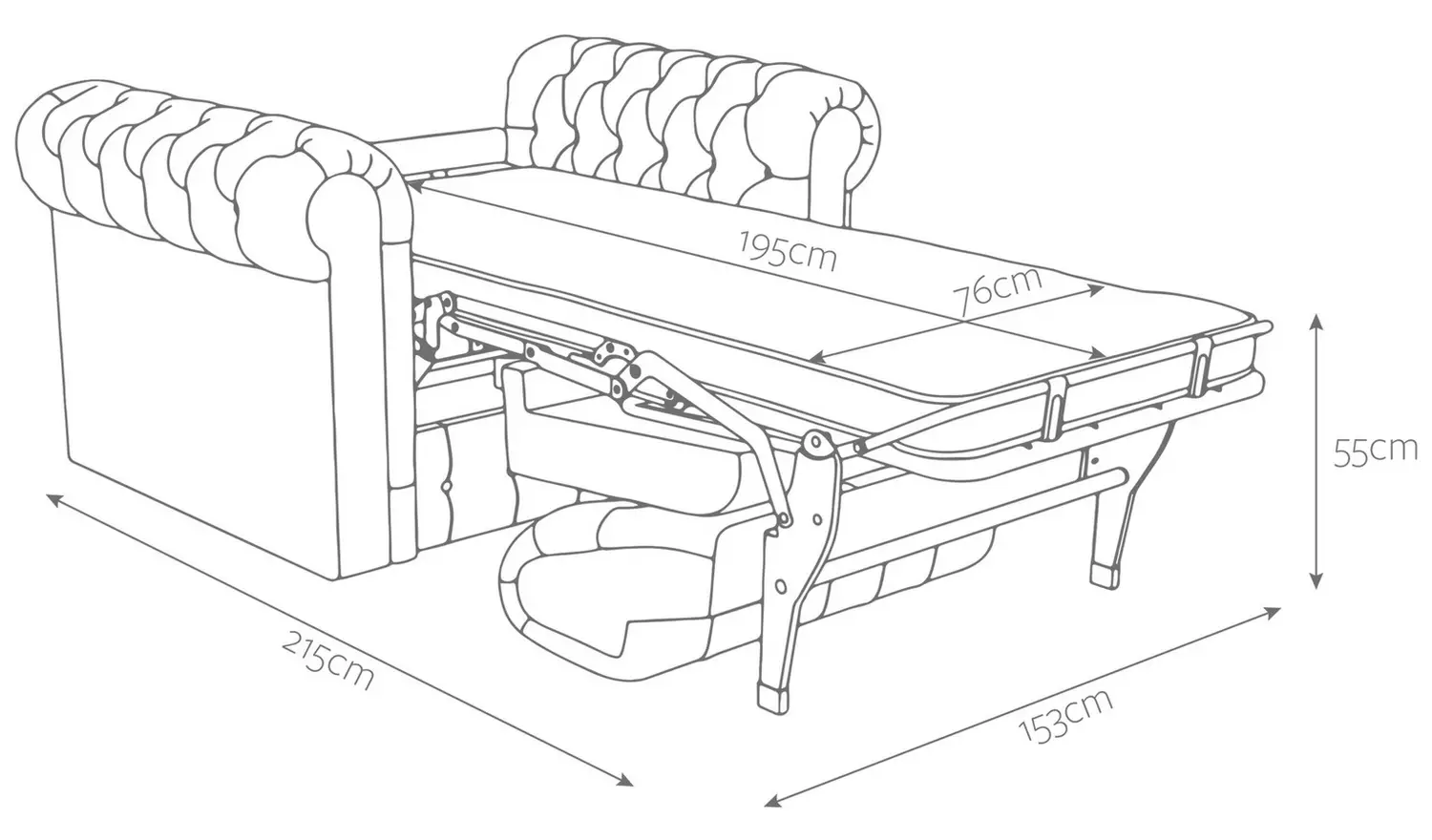 195cm
76cm
55cm
215cm
153cm