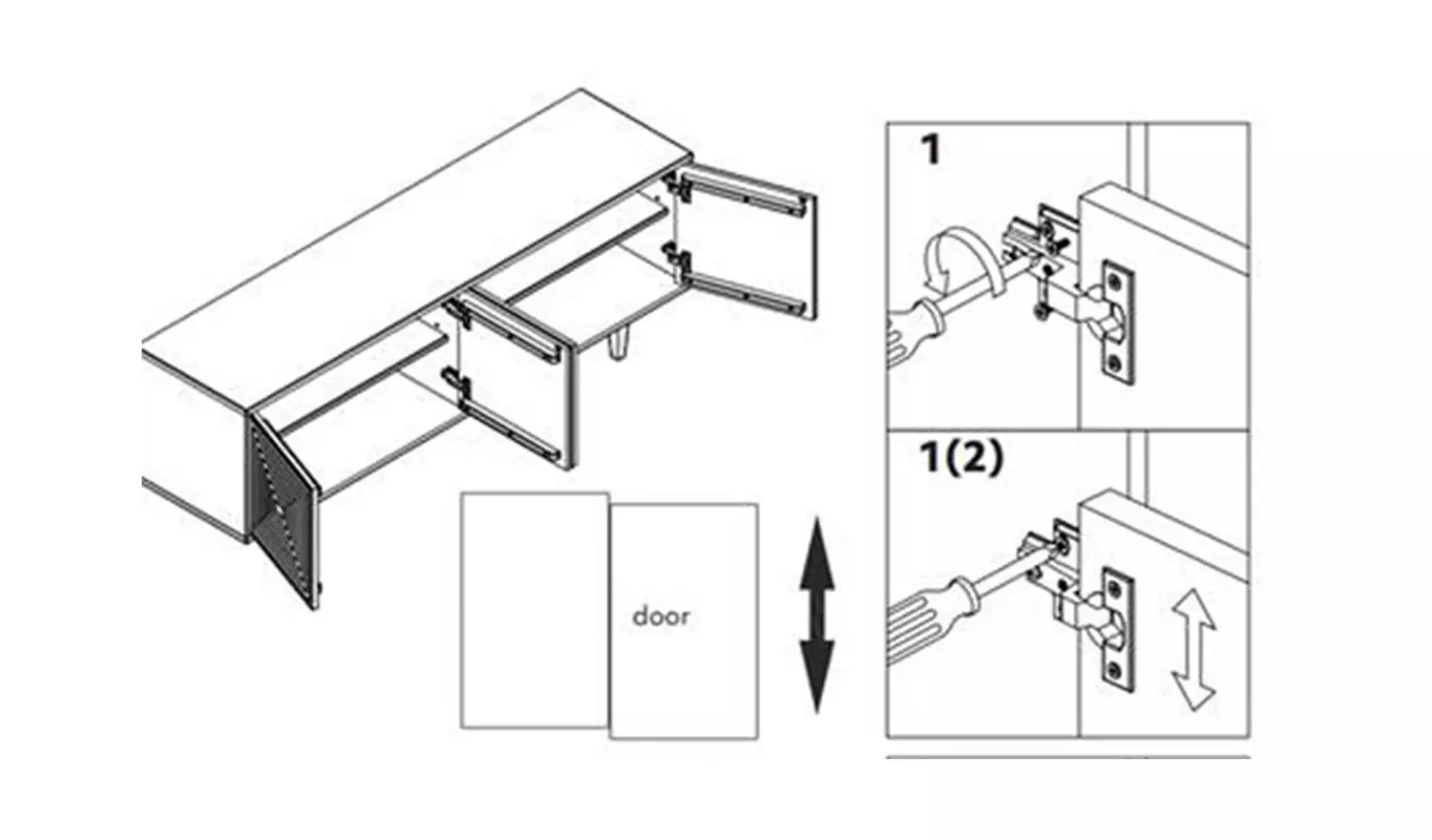 door

1

1(2)