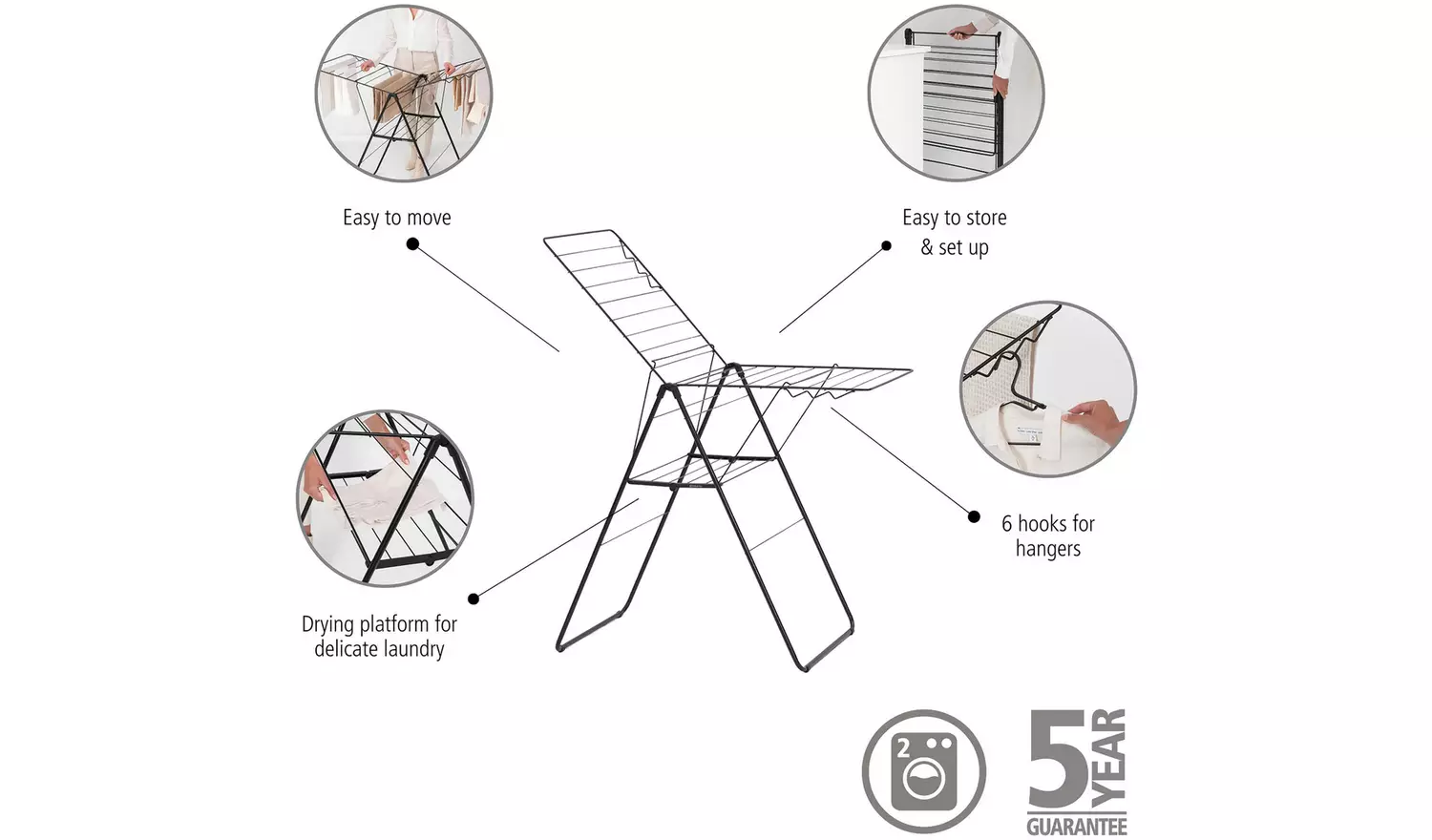 Easy to move

Easy to store & set up

6 hooks for hangers

Drying platform for delicate laundry

2

5 YEAR GUARANTEE