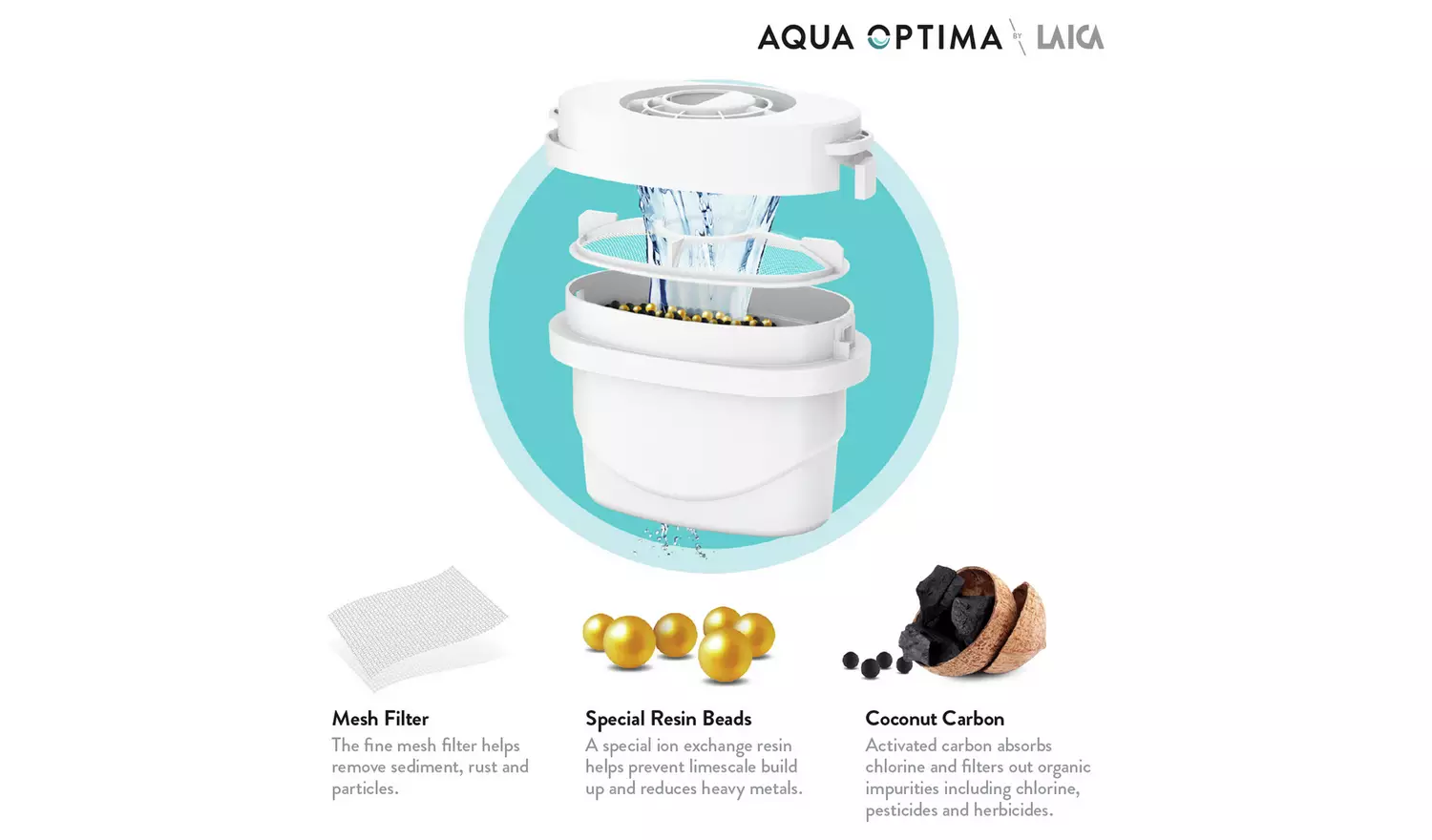 AQUA OPTIMA BY LAICA

Mesh Filter
The fine mesh filter helps remove sediment, rust and particles.

Special Resin Beads
A special ion exchange resin helps prevent limescale build up and reduces heavy metals.

Coconut Carbon
Activated carbon absorbs chlorine and filters out organic impurities including chlorine, pesticides and herbicides.