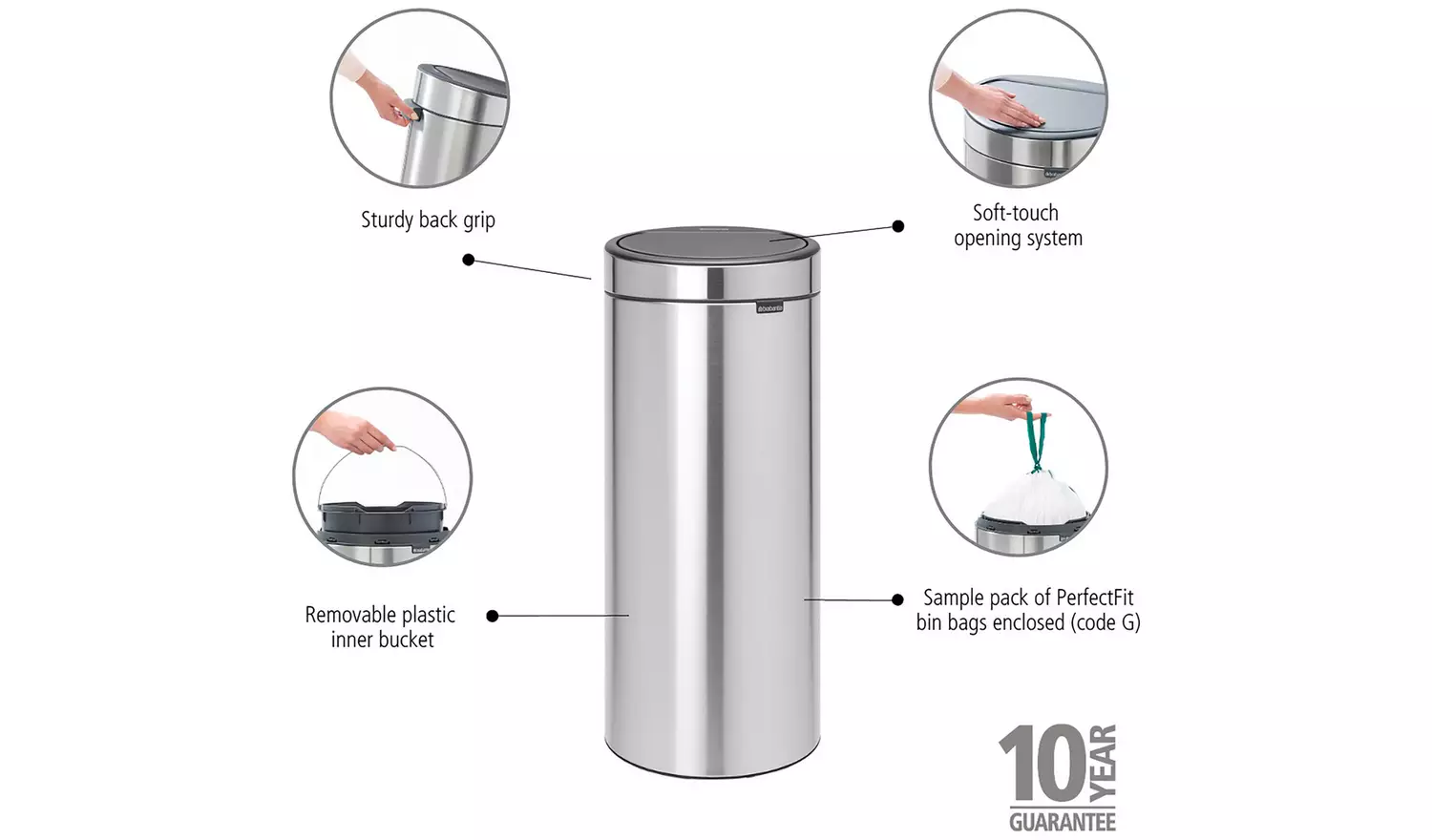 Sturdy back grip

Soft-touch opening system

brabantia

Removable plastic inner bucket

Sample pack of PerfectFit bin bags enclosed (code G)

10 YEAR GUARANTEE