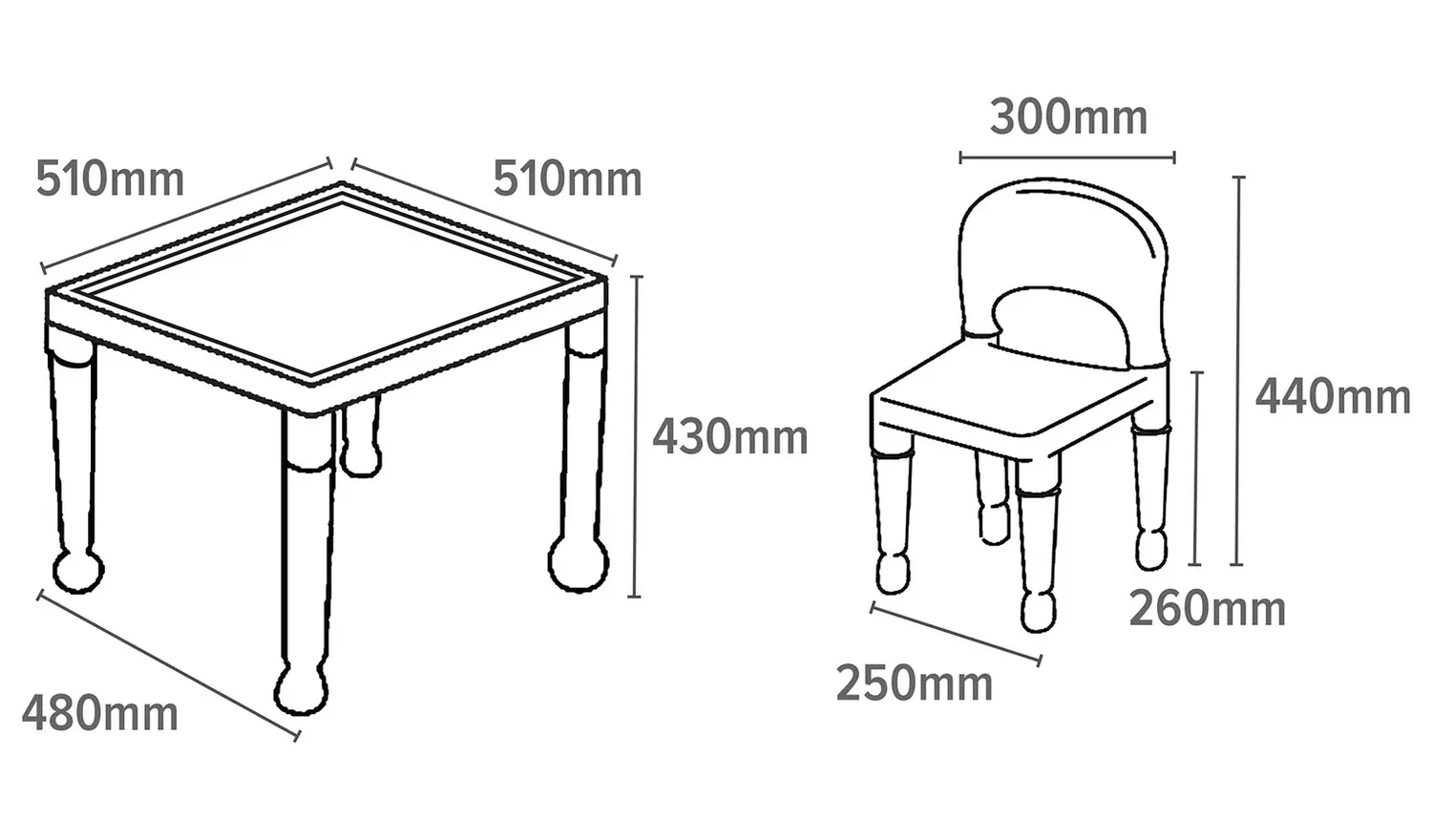 510mm

510mm

430mm

480mm

300mm

440mm

260mm

250mm