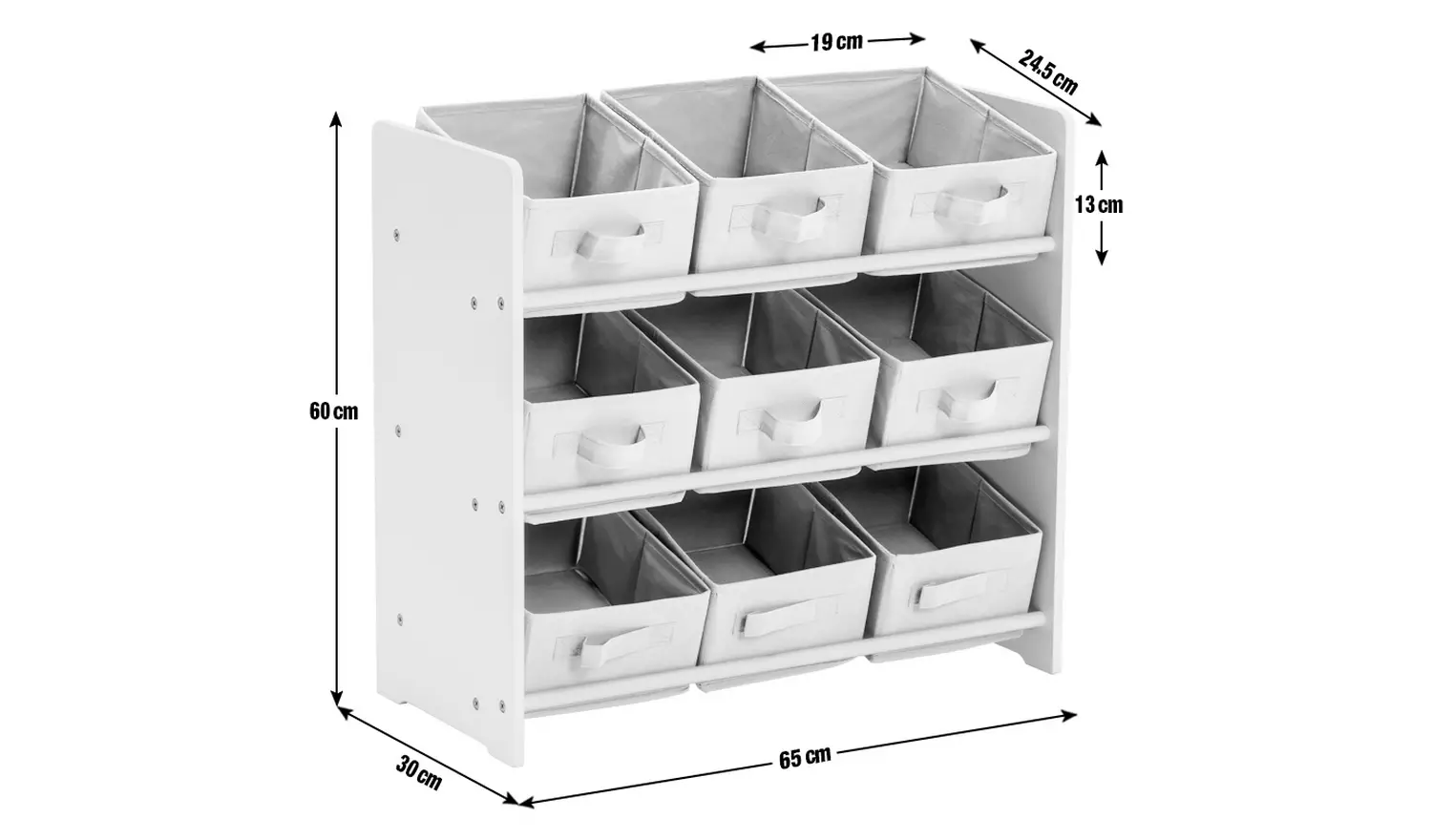 19 cm
24,5 cm
13 cm
60 cm
30 cm
65 cm