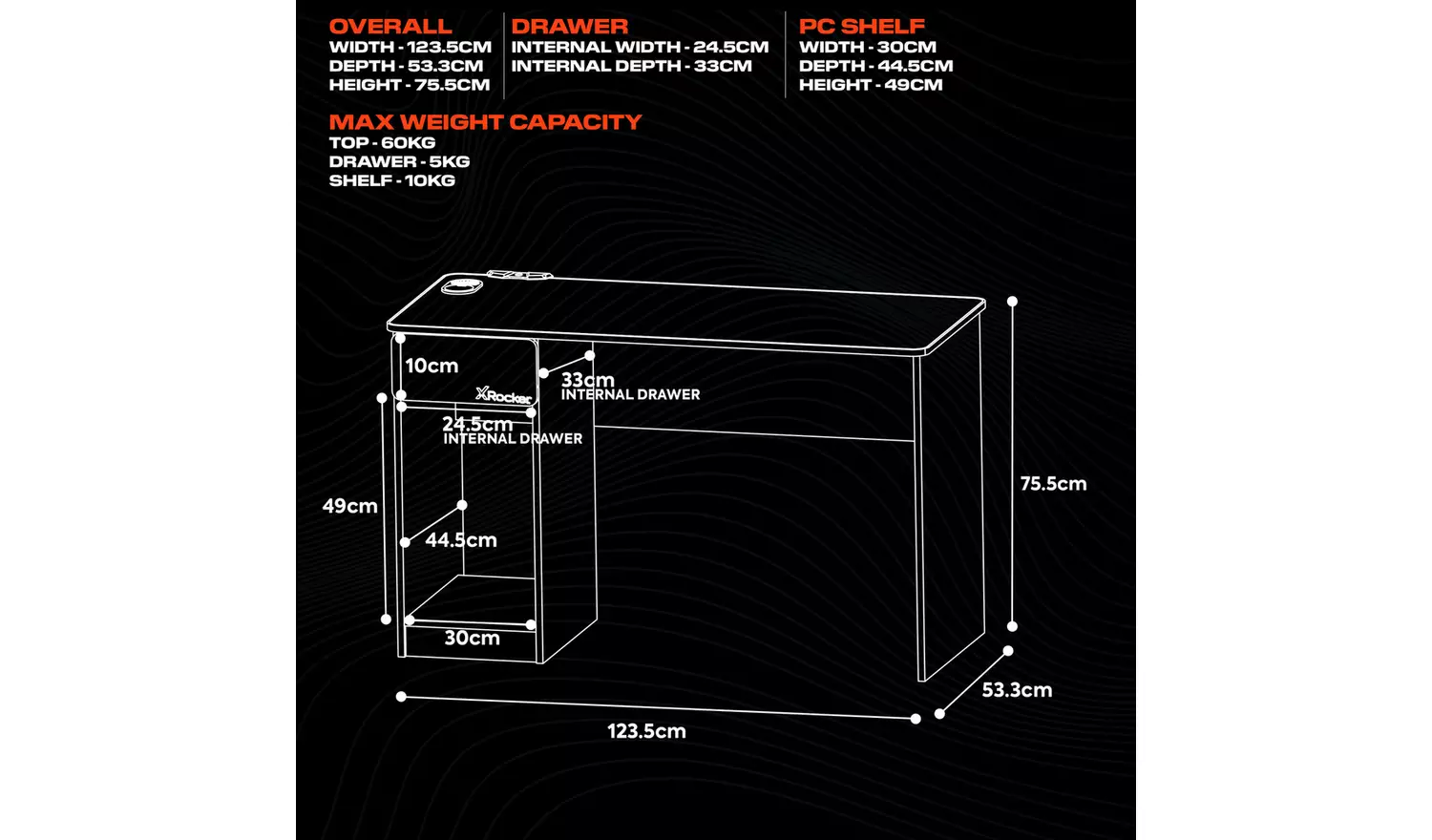 OVERALL
WIDTH - 123.5CM
DEPTH - 53.3CM
HEIGHT - 75.5CM

DRAWER
INTERNAL WIDTH - 24.5CM
INTERNAL DEPTH - 33CM

PC SHELF
WIDTH - 30CM
DEPTH - 44.5CM
HEIGHT - 49CM

MAX WEIGHT CAPACITY
TOP - 60KG
DRAWER - 5KG
SHELF - 10KG

10cm
XRocker
33cm
INTERNAL DRAWER
24.5cm
INTERNAL DRAWER
49cm
44.5cm
30cm
75.5cm
53.3cm
123.5cm