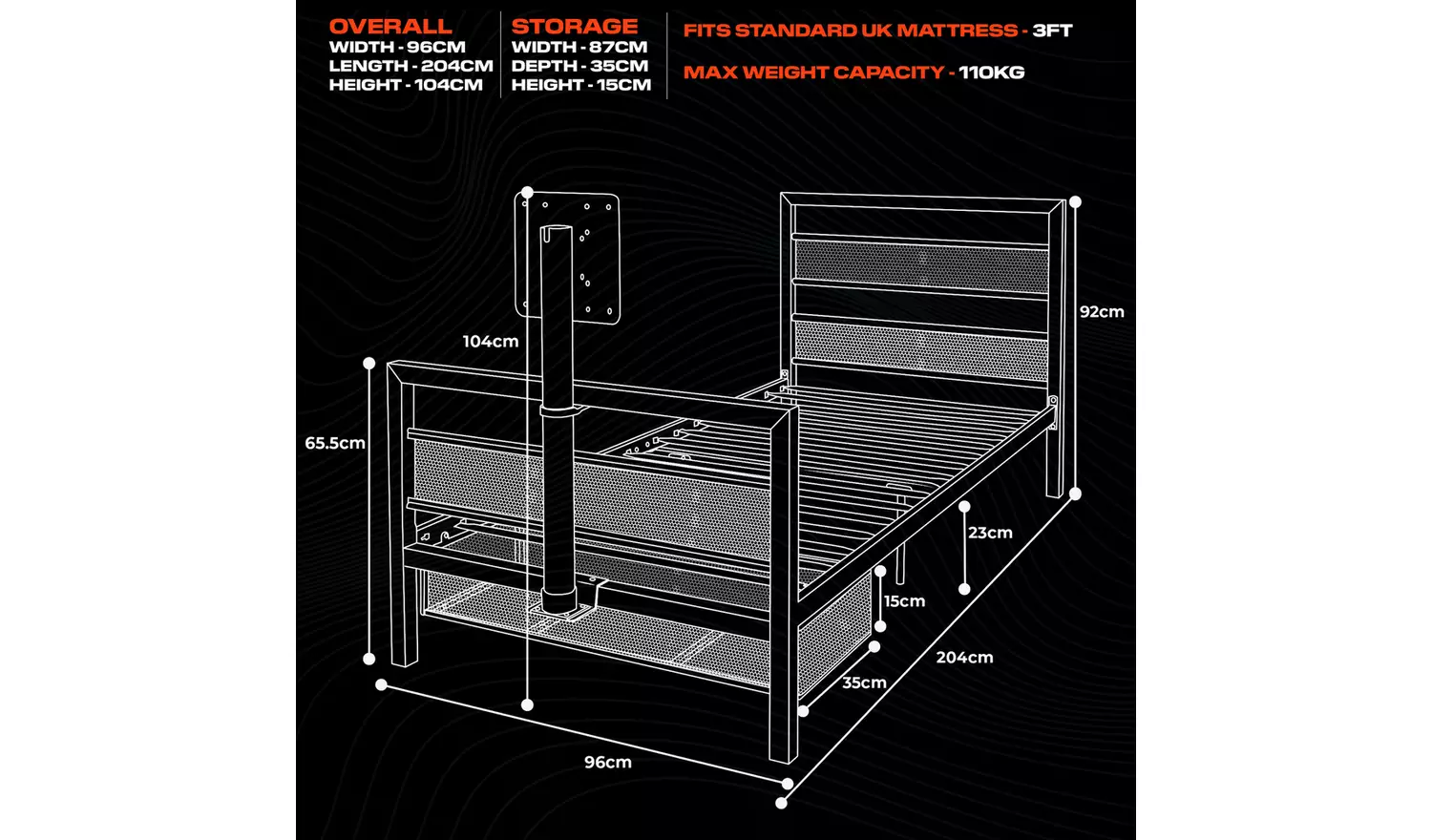 OVERALL
WIDTH - 96CM
LENGTH - 204CM
HEIGHT - 104CM

STORAGE
WIDTH - 87CM
DEPTH - 35CM
HEIGHT - 15CM

FITS STANDARD UK MATTRESS - 3FT

MAX WEIGHT CAPACITY - 110KG

104cm

92cm

65.5cm

23cm

15cm

204cm

35cm

96cm