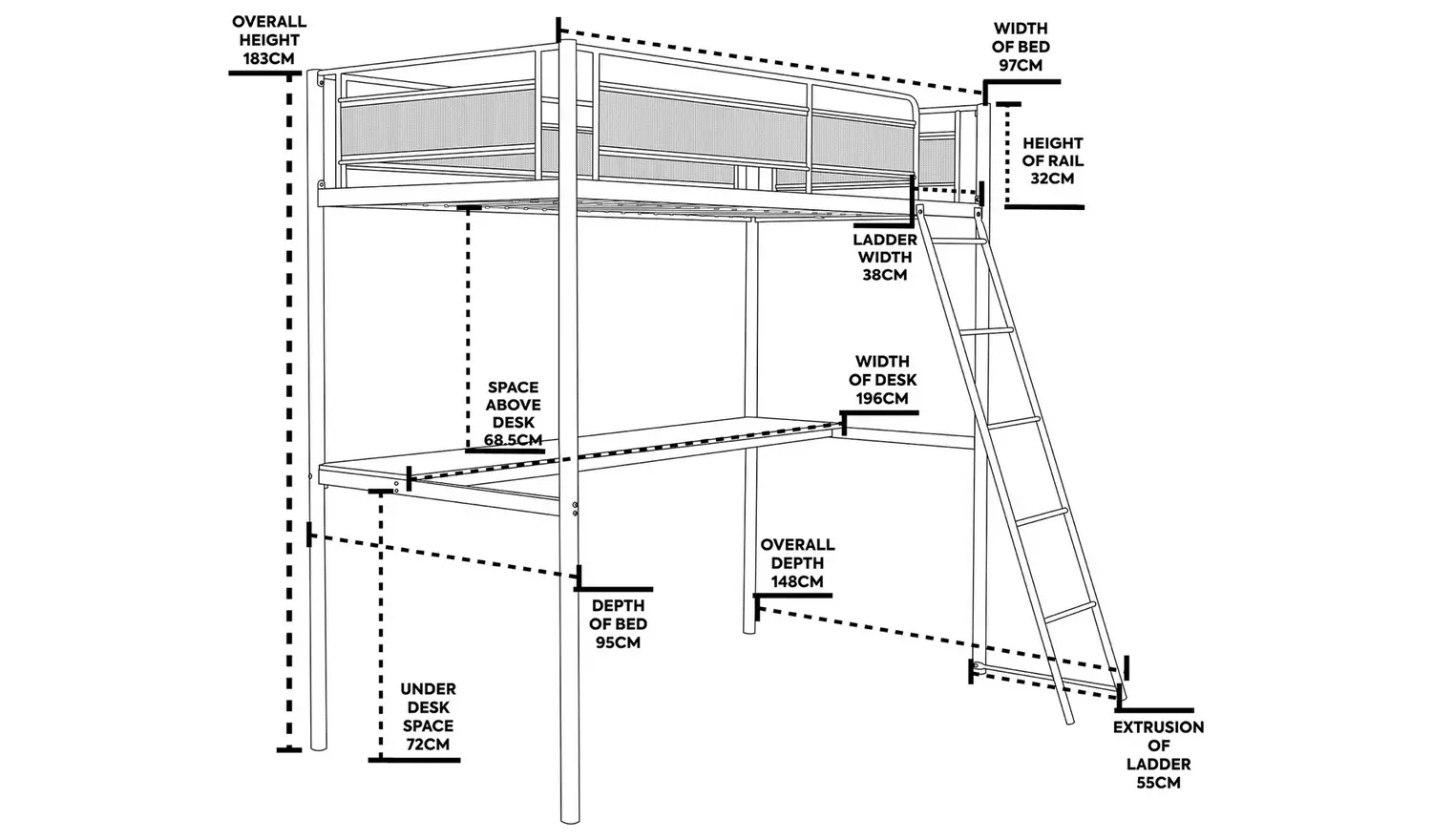 OVERALL HEIGHT 183CM

WIDTH OF BED 97CM

HEIGHT OF RAIL 32CM

LADDER WIDTH 38CM

SPACE ABOVE DESK 68.5CM

WIDTH OF DESK 196CM

OVERALL DEPTH 148CM

DEPTH OF BED 95CM

UNDER DESK SPACE 72CM

EXTRUSION OF LADDER 55CM