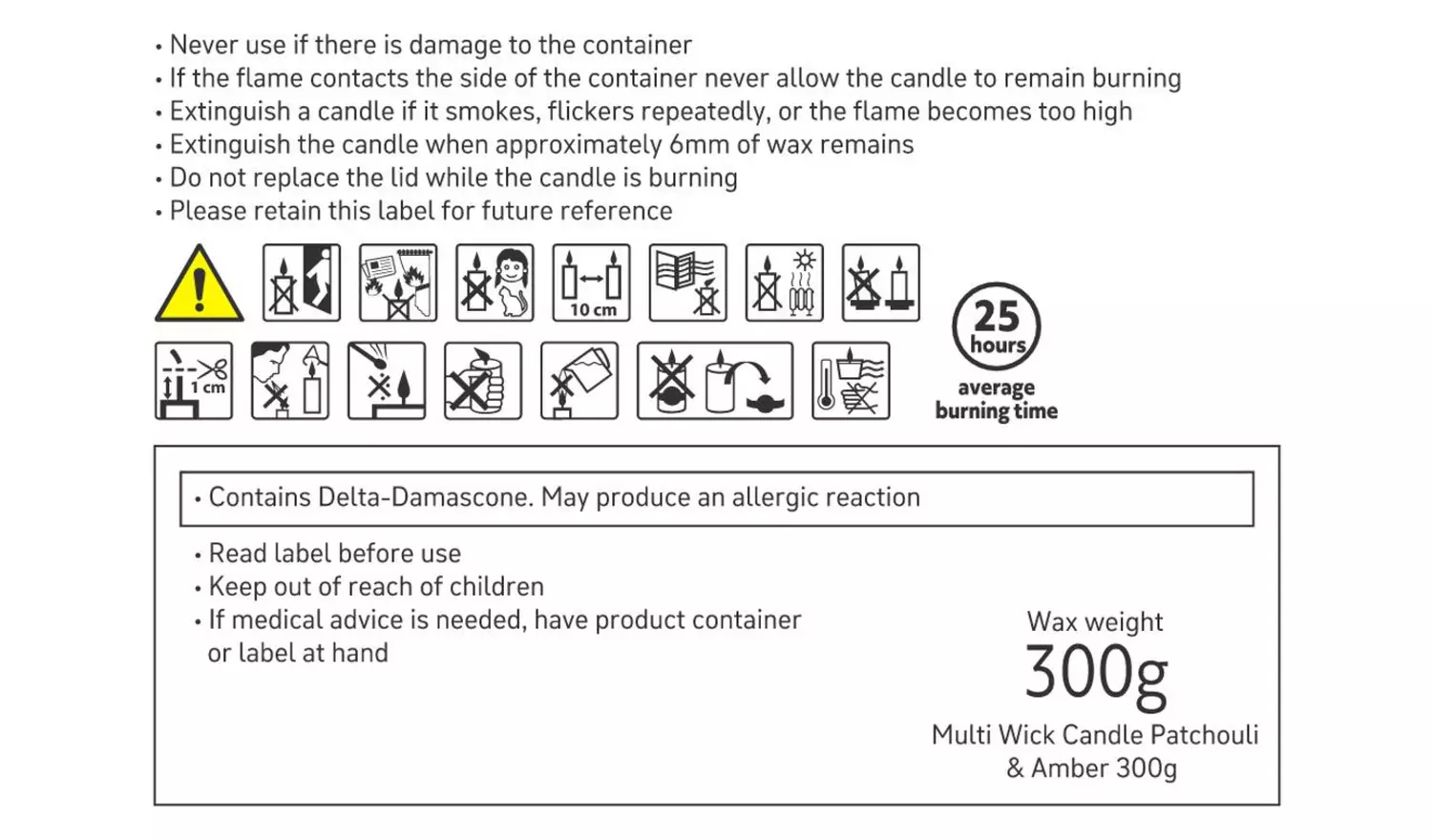 • Never use if there is damage to the container
• If the flame contacts the side of the container never allow the candle to remain burning
• Extinguish a candle if it smokes, flickers repeatedly, or the flame becomes too high
• Extinguish the candle when approximately 6mm of wax remains
• Do not replace the lid while the candle is burning
• Please retain this label for future reference

10 cm

1 cm

25 hours
average burning time

• Contains Delta-Damascone. May produce an allergic reaction

• Read label before use
• Keep out of reach of children
• If medical advice is needed, have product container or label at hand

Wax weight
300g
Multi Wick Candle Patchouli & Amber 300g