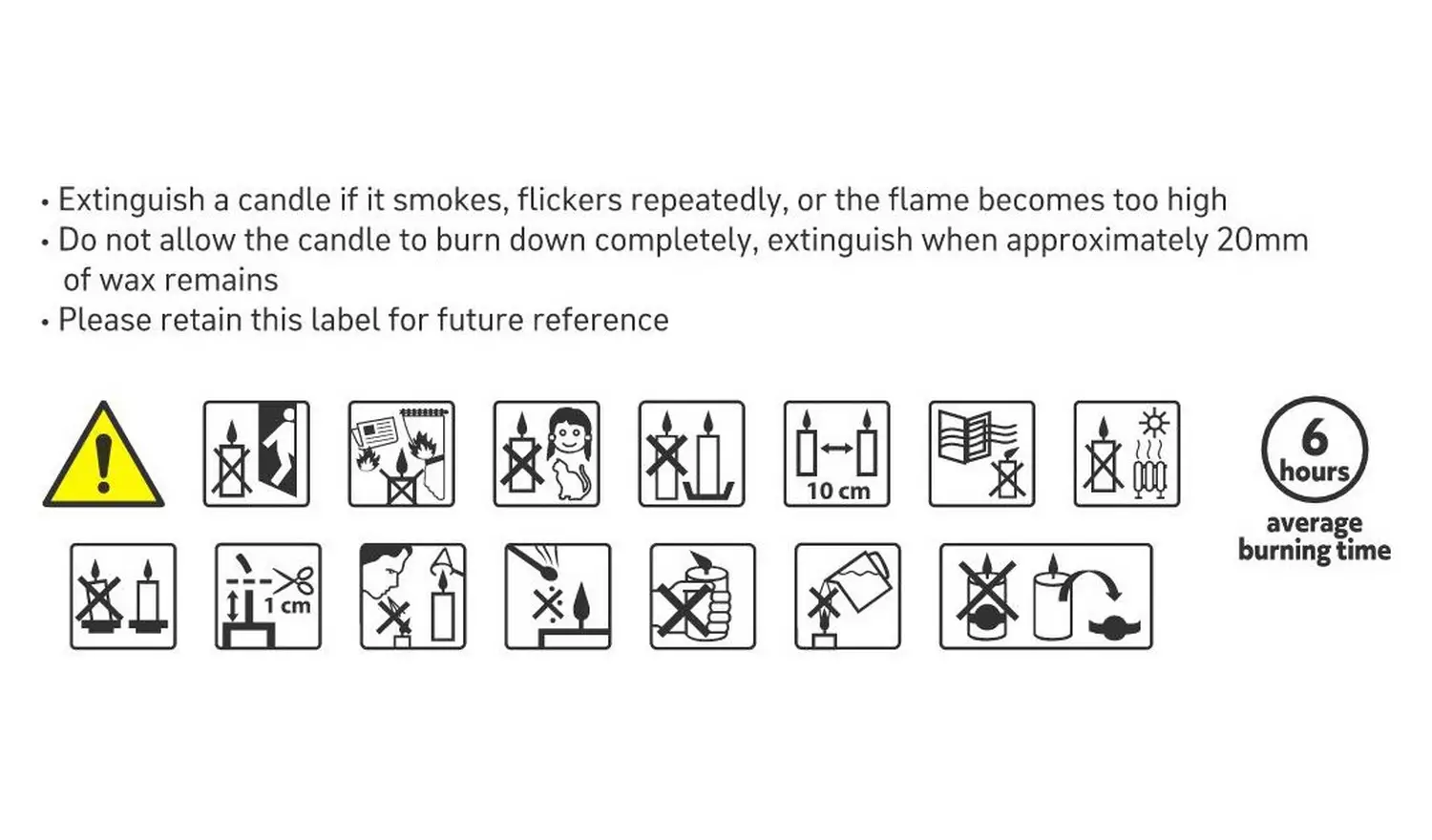 • Extinguish a candle if it smokes, flickers repeatedly, or the flame becomes too high
• Do not allow the candle to burn down completely, extinguish when approximately 20mm of wax remains
• Please retain this label for future reference

10 cm

6 hours

average burning time

1 cm