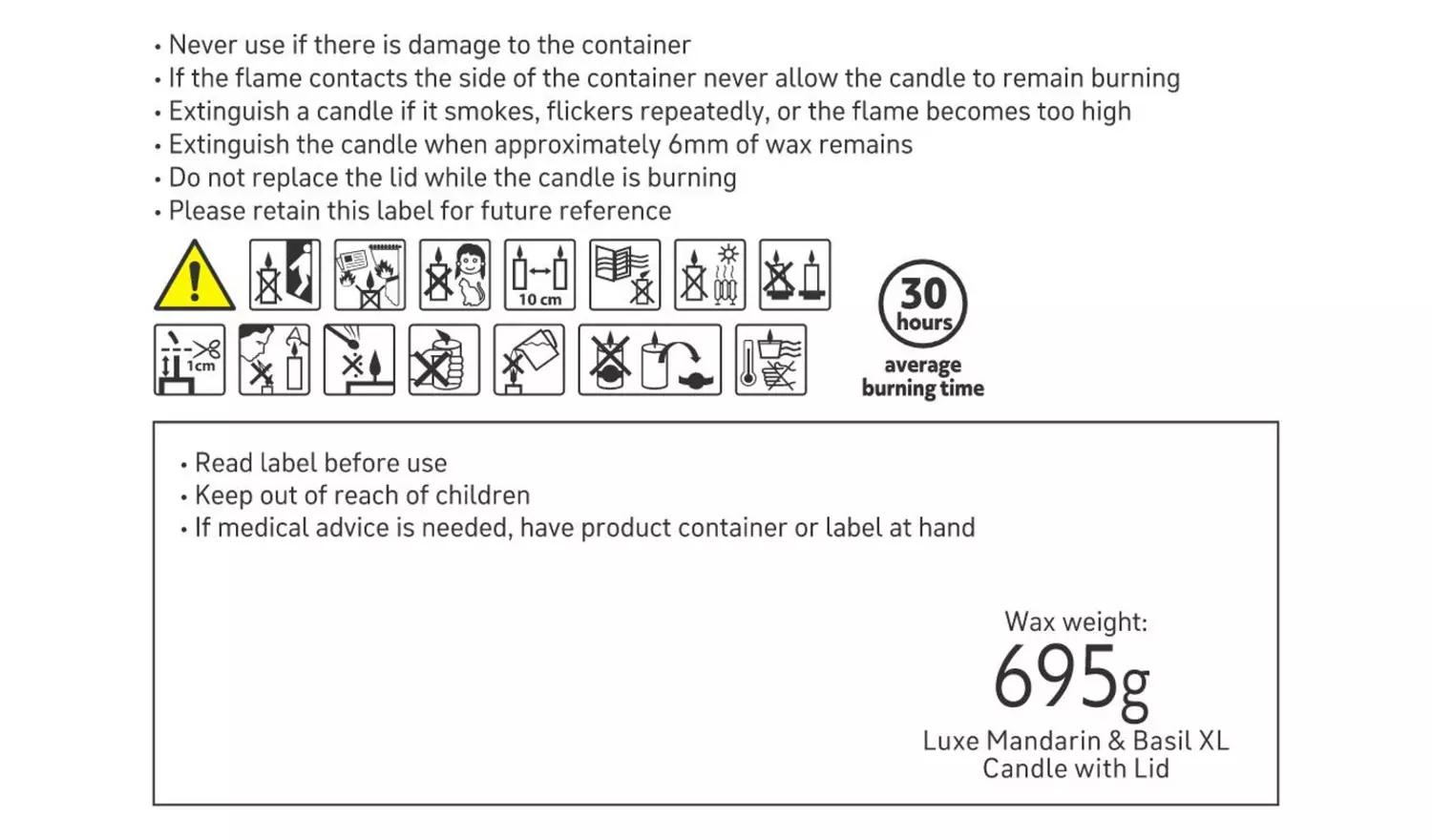 • Never use if there is damage to the container
• If the flame contacts the side of the container never allow the candle to remain burning
• Extinguish a candle if it smokes, flickers repeatedly, or the flame becomes too high
• Extinguish the candle when approximately 6mm of wax remains
• Do not replace the lid while the candle is burning
• Please retain this label for future reference

10 cm

1cm

30 hours
average burning time

• Read label before use
• Keep out of reach of children
• If medical advice is needed, have product container or label at hand

Wax weight:
695g
Luxe Mandarin & Basil XL Candle with Lid