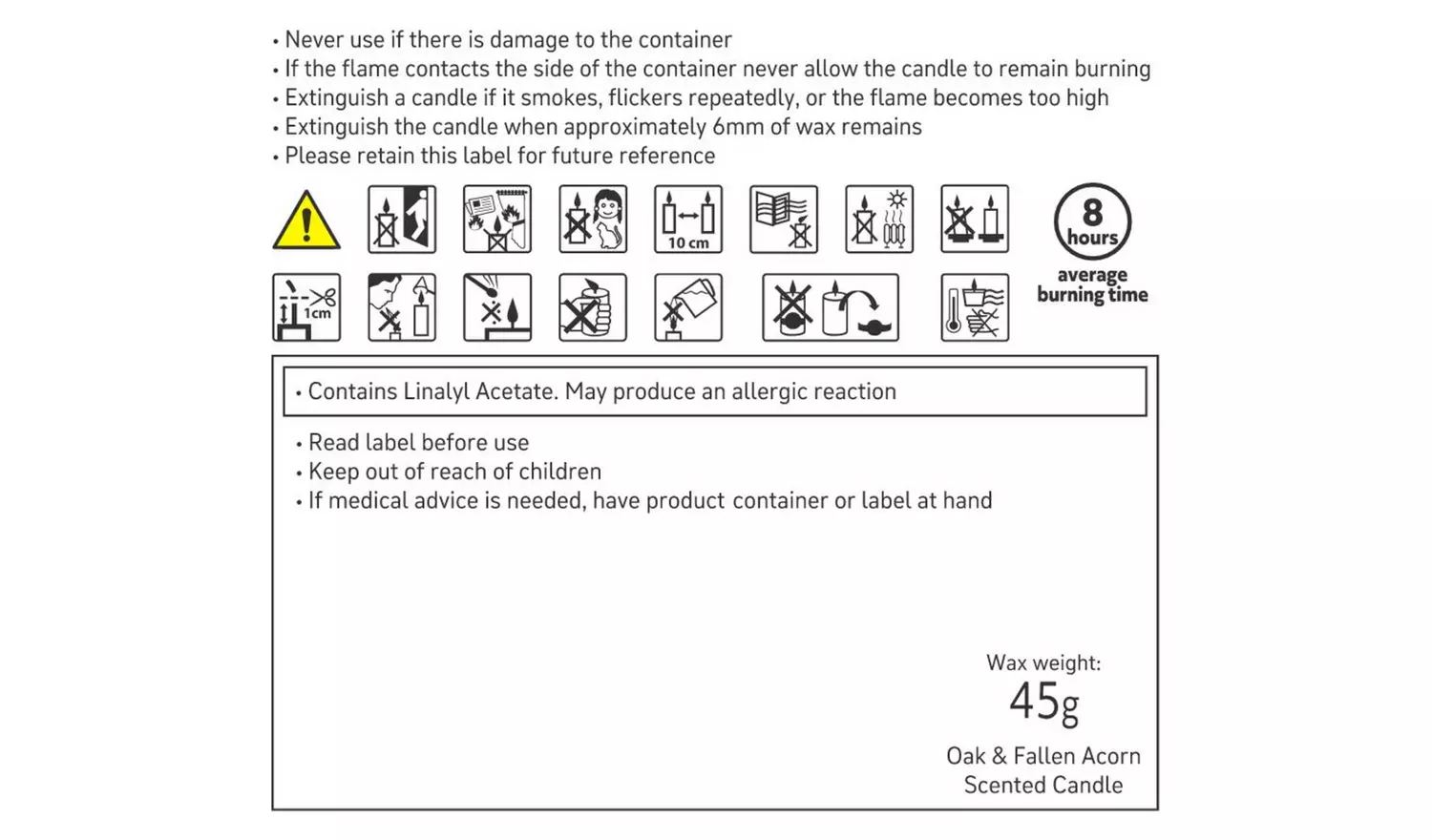 • Never use if there is damage to the container
• If the flame contacts the side of the container never allow the candle to remain burning
• Extinguish a candle if it smokes, flickers repeatedly, or the flame becomes too high
• Extinguish the candle when approximately 6mm of wax remains
• Please retain this label for future reference

10 cm

8 hours

average burning time

1cm

• Contains Linalyl Acetate. May produce an allergic reaction

• Read label before use
• Keep out of reach of children
• If medical advice is needed, have product container or label at hand

Wax weight:
45g

Oak & Fallen Acorn Scented Candle