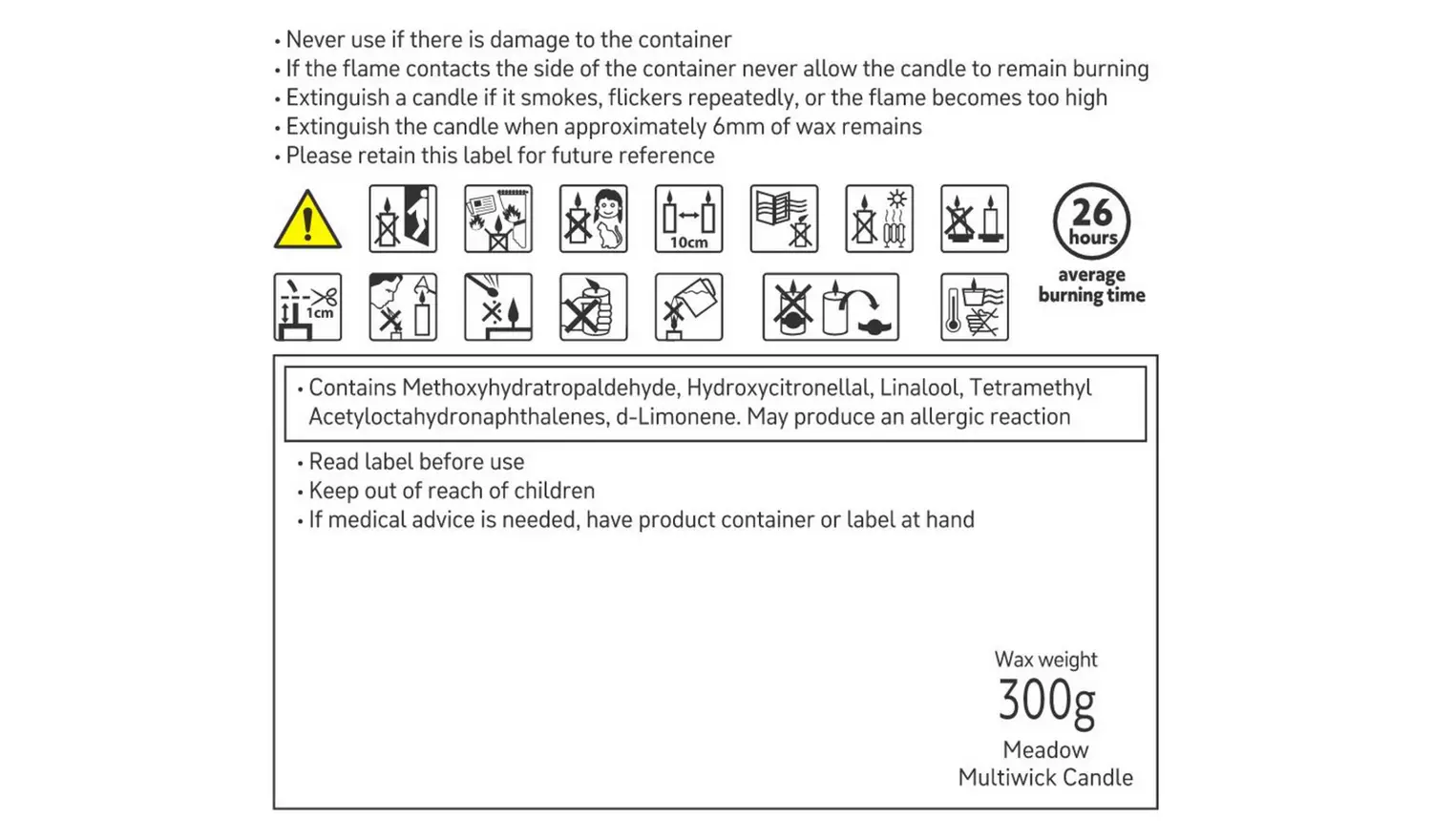 • Never use if there is damage to the container
• If the flame contacts the side of the container never allow the candle to remain burning
• Extinguish a candle if it smokes, flickers repeatedly, or the flame becomes too high
• Extinguish the candle when approximately 6mm of wax remains
• Please retain this label for future reference

10cm

26 hours

average burning time

1cm

• Contains Methoxyhydratropaldehyde, Hydroxycitronellal, Linalool, Tetramethyl Acetyloctahydronaphthalenes, d-Limonene. May produce an allergic reaction

• Read label before use
• Keep out of reach of children
• If medical advice is needed, have product container or label at hand

Wax weight
300g
Meadow
Multiwick Candle