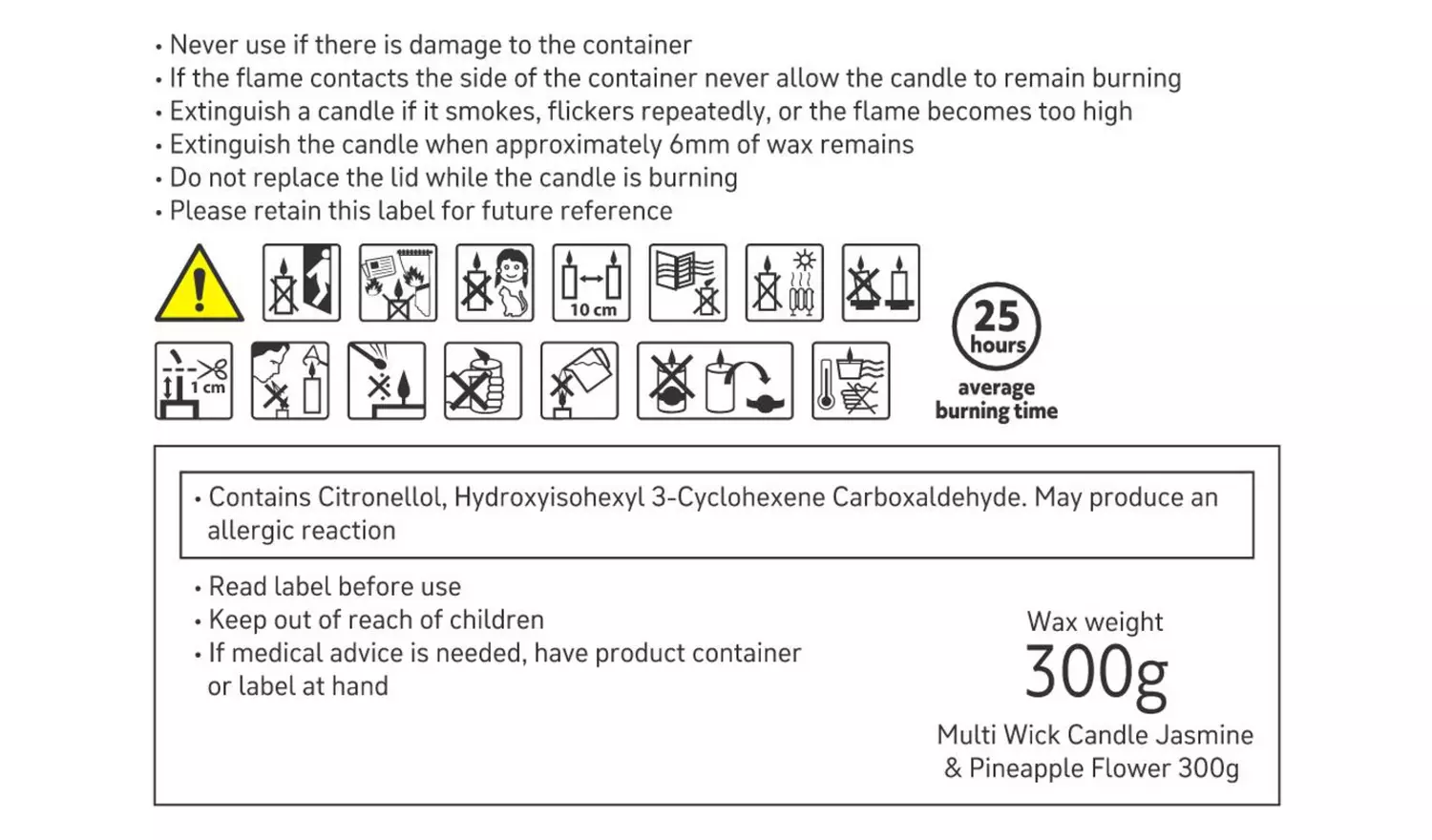 • Never use if there is damage to the container
• If the flame contacts the side of the container never allow the candle to remain burning
• Extinguish a candle if it smokes, flickers repeatedly, or the flame becomes too high
• Extinguish the candle when approximately 6mm of wax remains
• Do not replace the lid while the candle is burning
• Please retain this label for future reference

10 cm

1 cm

25 hours

average burning time

• Contains Citronellol, Hydroxyisohexyl 3-Cyclohexene Carboxaldehyde. May produce an allergic reaction

• Read label before use
• Keep out of reach of children
• If medical advice is needed, have product container or label at hand

Wax weight
300g
Multi Wick Candle Jasmine & Pineapple Flower 300g