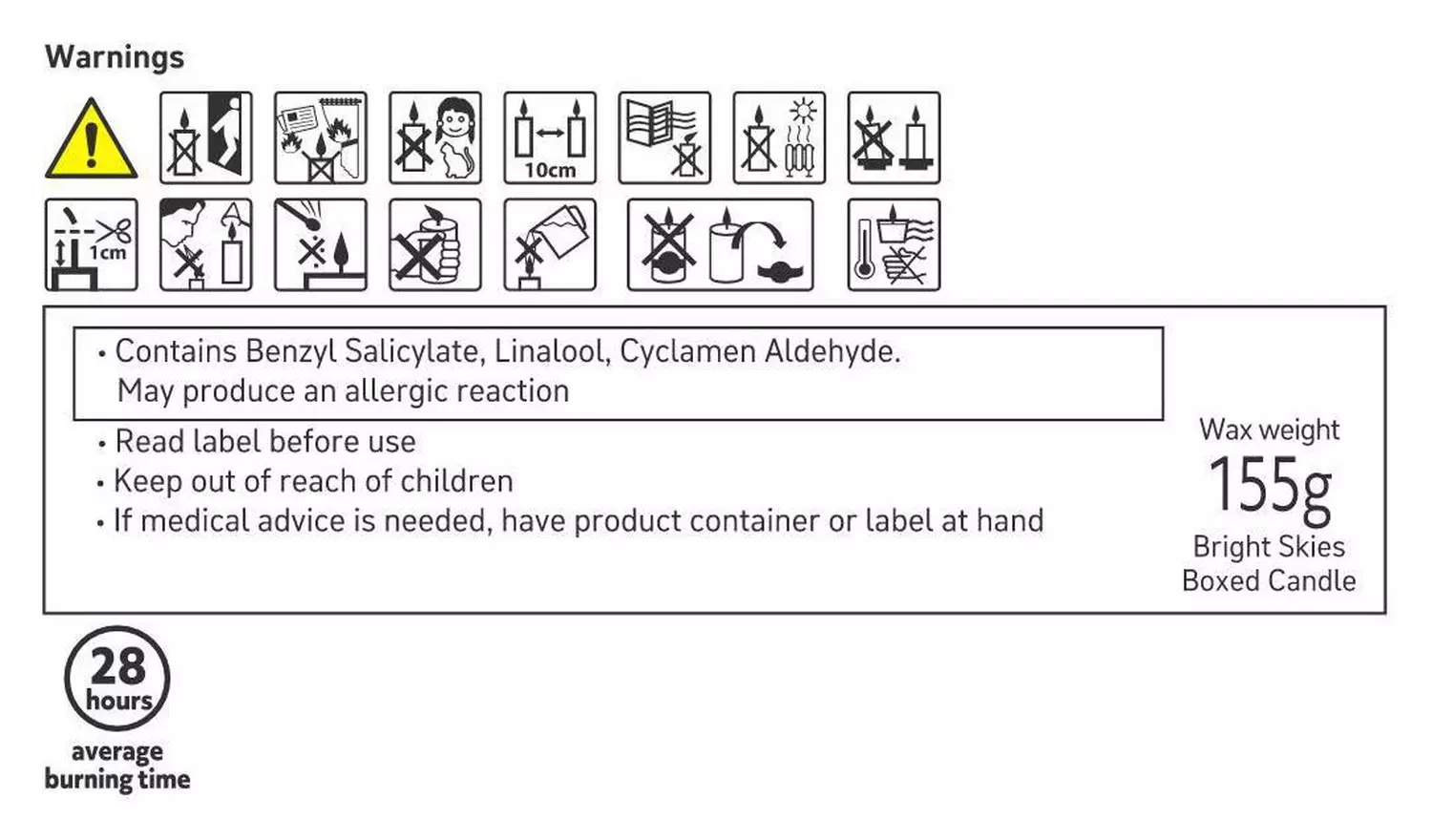 Warnings

10cm

1cm

• Contains Benzyl Salicylate, Linalool, Cyclamen Aldehyde.
May produce an allergic reaction

• Read label before use
• Keep out of reach of children
• If medical advice is needed, have product container or label at hand

Wax weight
155g
Bright Skies
Boxed Candle

28
hours
average
burning time