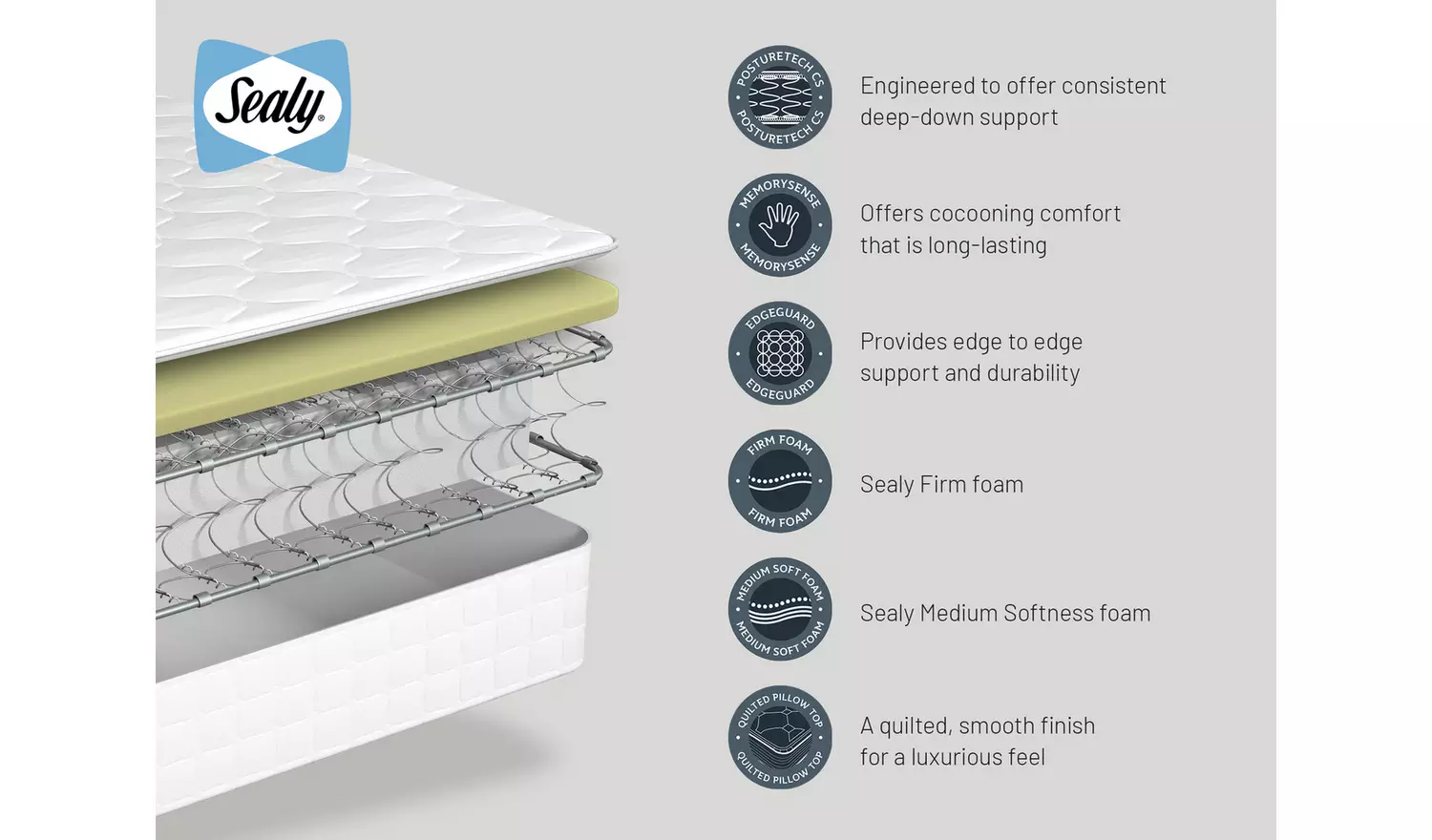 Sealy®

POSTURETECH CS
POSTURETECH CS
Engineered to offer consistent deep-down support

MEMORYSENSE
MEMORYSENSE
Offers cocooning comfort that is long-lasting

EDGEGUARD
EDGEGUARD
Provides edge to edge support and durability

FIRM FOAM
FIRM FOAM
Sealy Firm foam

MEDIUM SOFT FOAM
MEDIUM SOFT FOAM
Sealy Medium Softness foam

QUILTED PILLOW TOP
QUILTED PILLOW TOP
A quilted, smooth finish for a luxurious feel