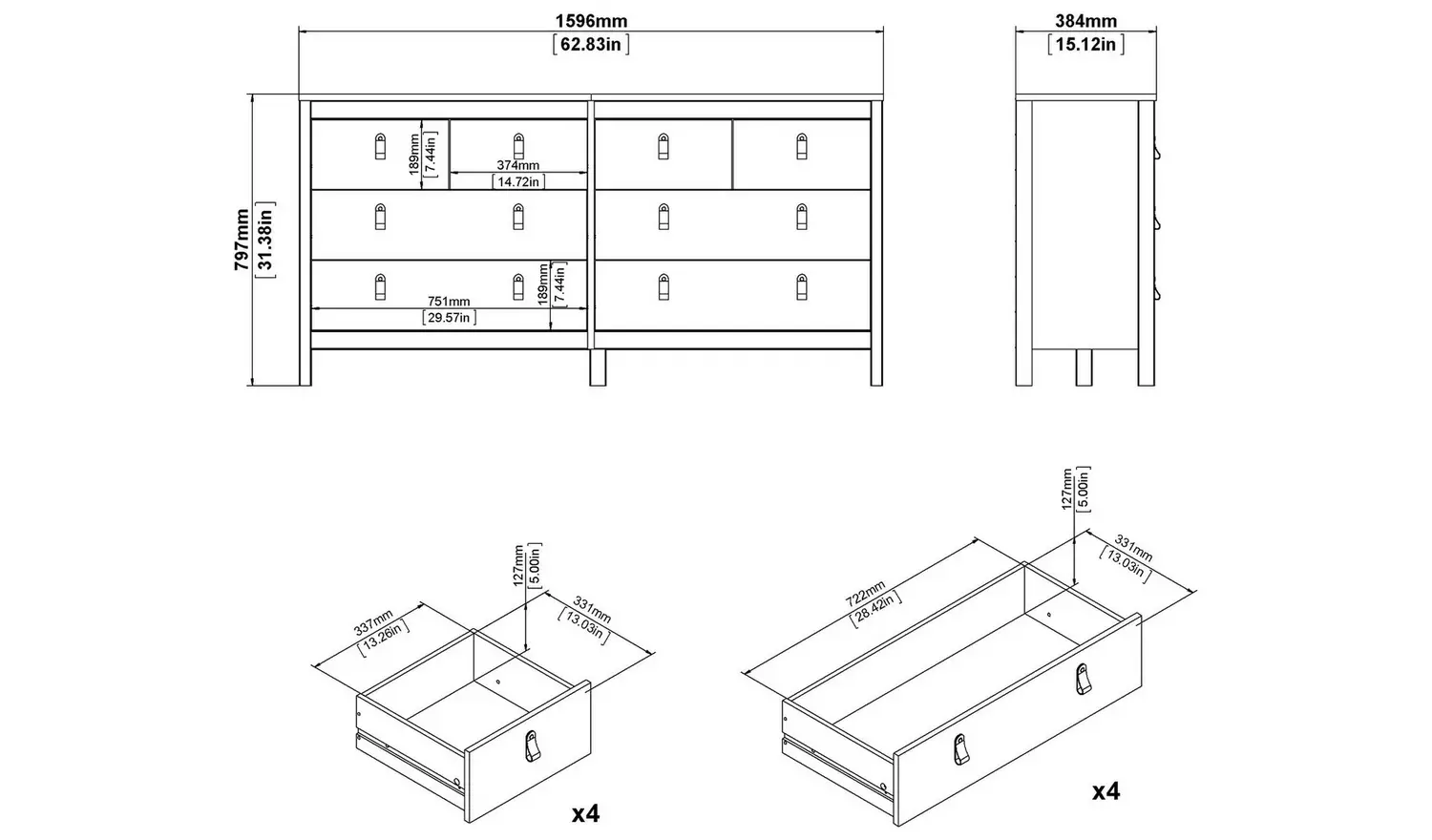 1596mm
[62.83in]

384mm
[15.12in]

797mm
[31.38in]

189mm
[7.44in]

374mm
[14.72in]

189mm
[7.44in]

751mm
[29.57in]

337mm
[13.26in]

127mm
[5.00in]

331mm
[13.03in]

x4

722mm
[28.42in]

127mm
[5.00in]

331mm
[13.03in]

x4