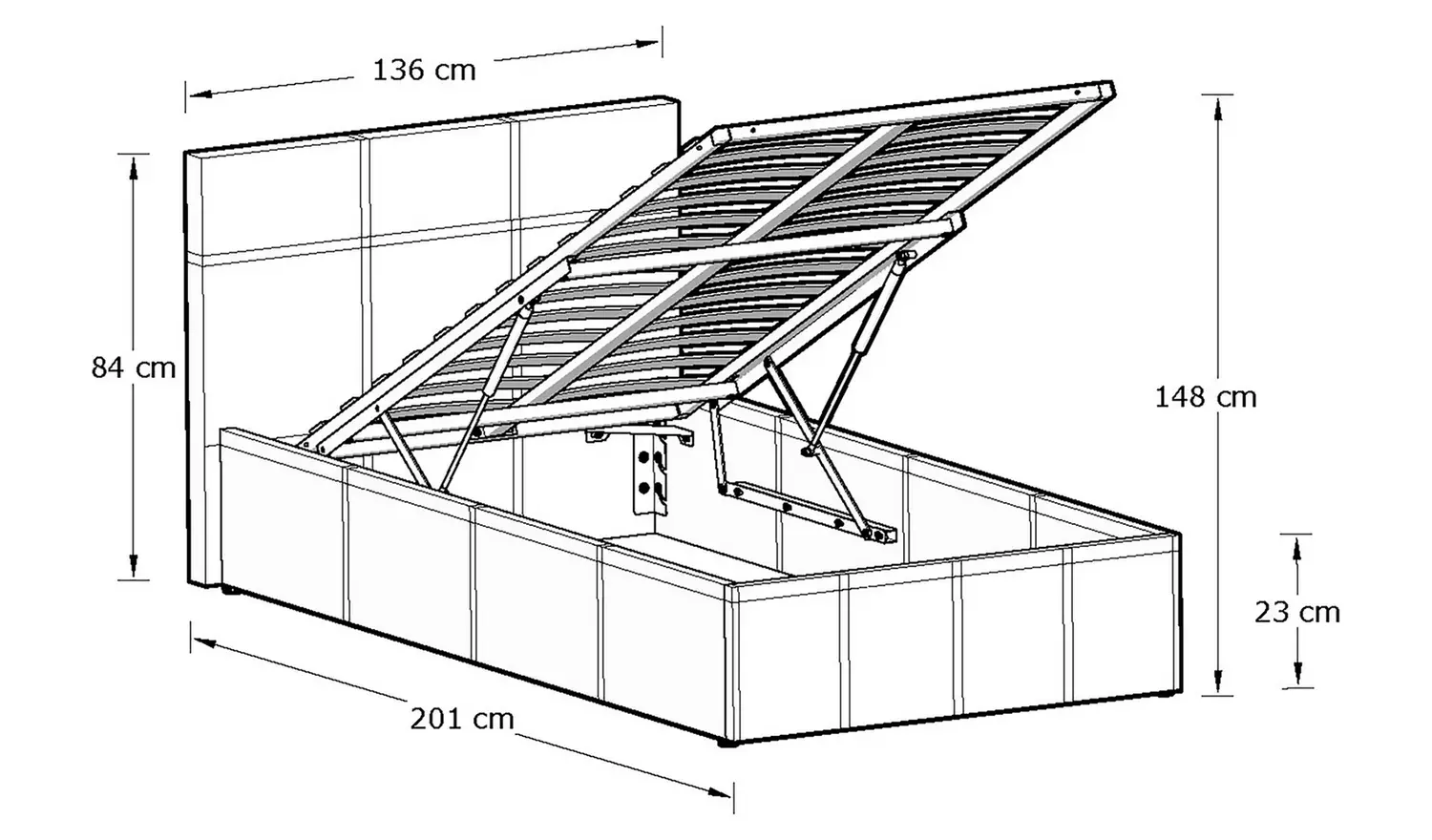 136 cm

84 cm

148 cm

23 cm

201 cm