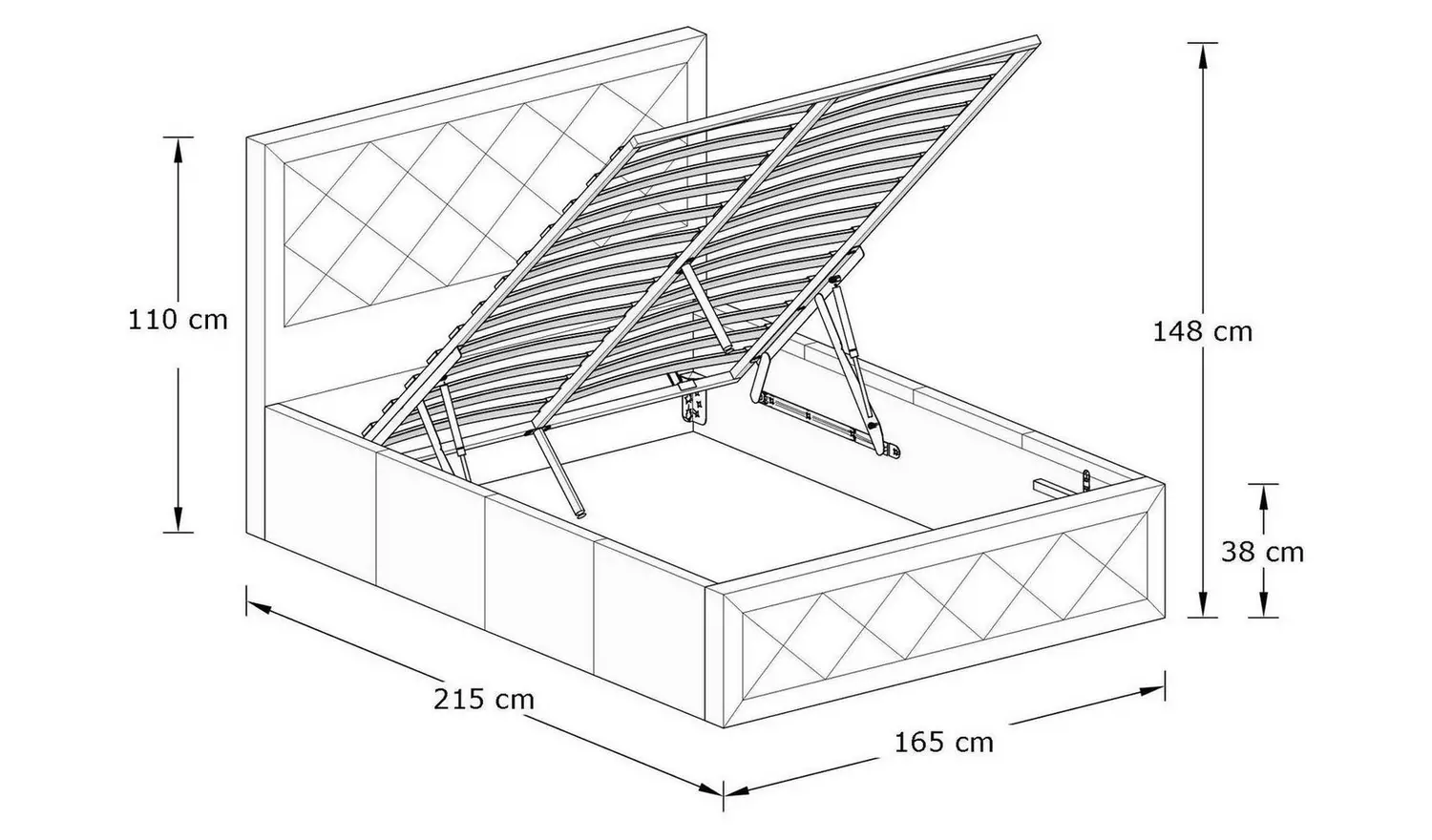 110 cm

148 cm

38 cm

215 cm

165 cm