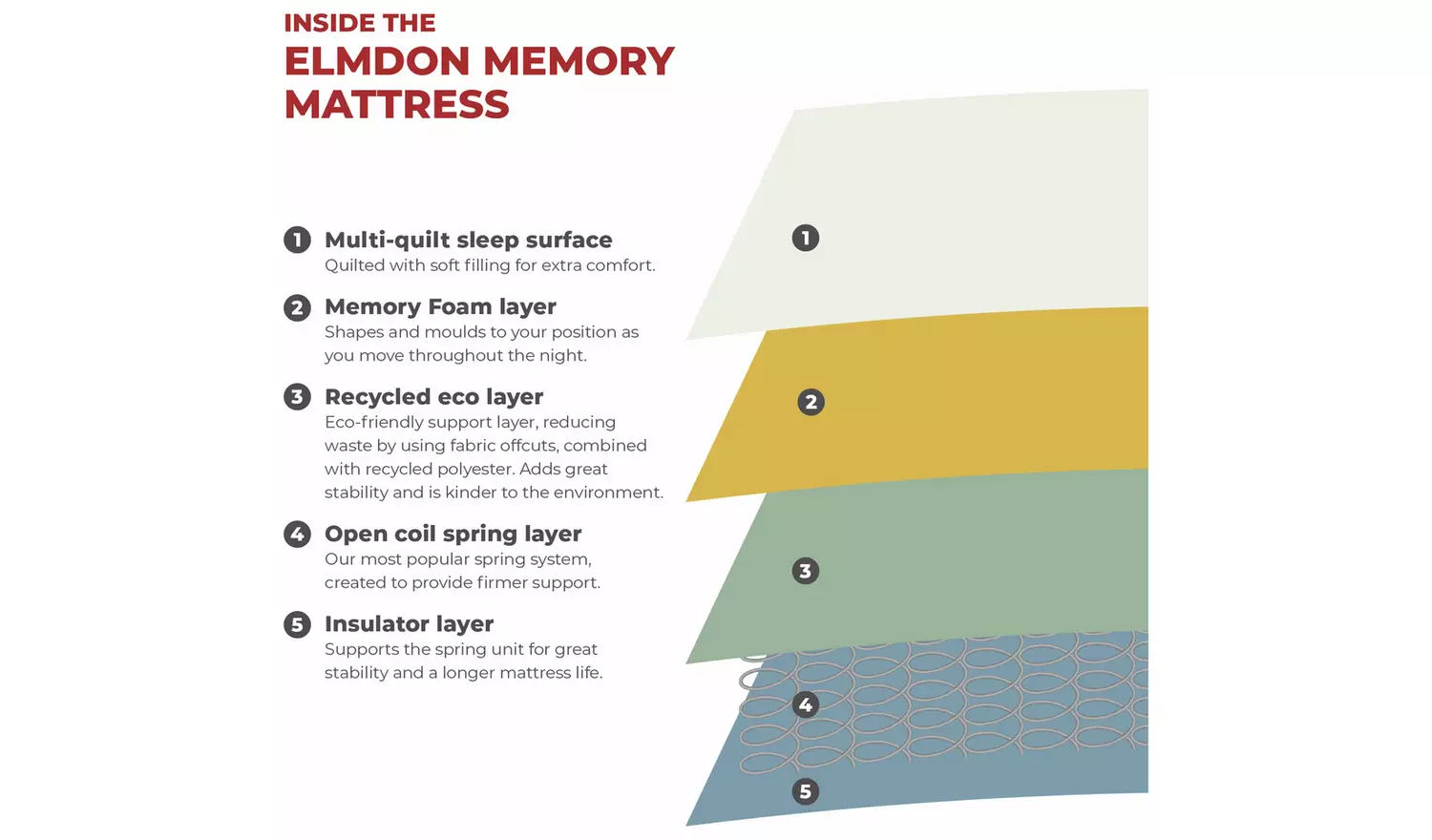 INSIDE THE
ELMDON MEMORY MATTRESS

1 Multi-quilt sleep surface
Quilted with soft filling for extra comfort.

2 Memory Foam layer
Shapes and moulds to your position as you move throughout the night.

3 Recycled eco layer
Eco-friendly support layer, reducing waste by using fabric offcuts, combined with recycled polyester. Adds great stability and is kinder to the environment.

4 Open coil spring layer
Our most popular spring system, created to provide firmer support.

5 Insulator layer
Supports the spring unit for great stability and a longer mattress life.

1
2
3
4
5