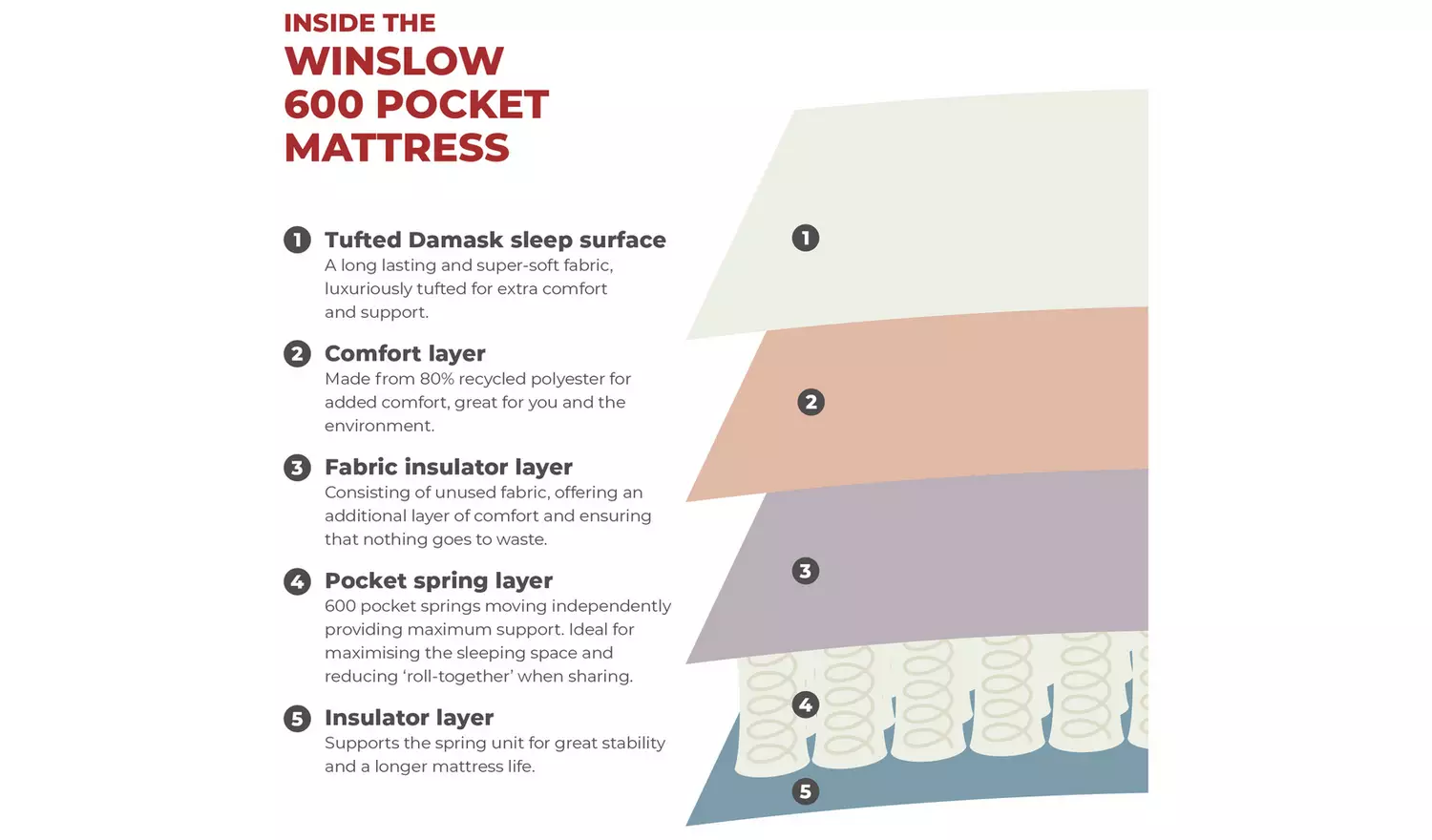 INSIDE THE
WINSLOW
600 POCKET
MATTRESS

1 Tufted Damask sleep surface
A long lasting and super-soft fabric, luxuriously tufted for extra comfort and support.

2 Comfort layer
Made from 80% recycled polyester for added comfort, great for you and the environment.

3 Fabric insulator layer
Consisting of unused fabric, offering an additional layer of comfort and ensuring that nothing goes to waste.

4 Pocket spring layer
600 pocket springs moving independently providing maximum support. Ideal for maximising the sleeping space and reducing 'roll-together' when sharing.

5 Insulator layer
Supports the spring unit for great stability and a longer mattress life.

1

2

3

4

5