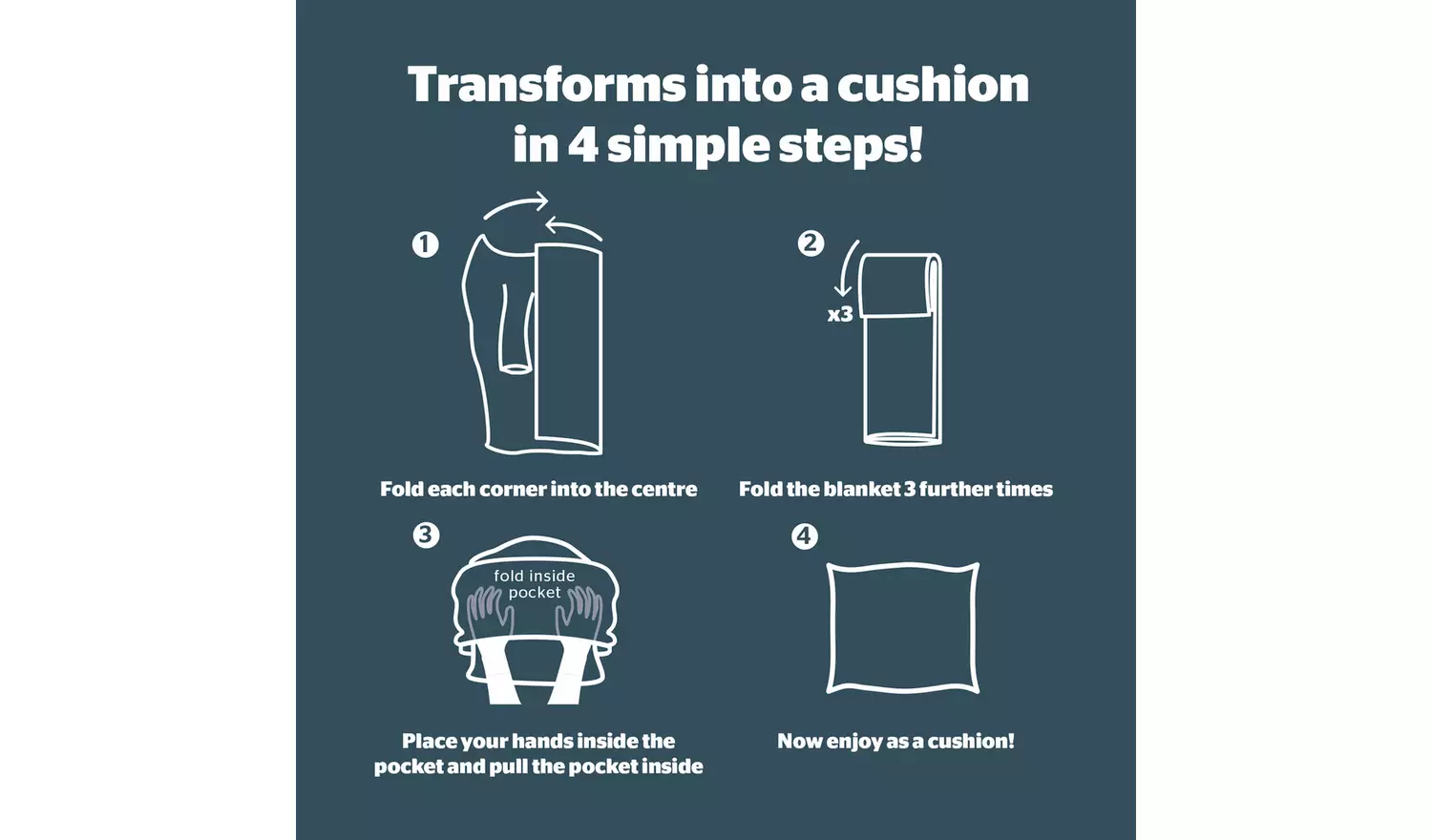 Transforms into a cushion in 4 simple steps!

1

Fold each corner into the centre

2

x3

Fold the blanket 3 further times

3

fold inside pocket

Place your hands inside the pocket and pull the pocket inside

4

Now enjoy as a cushion!