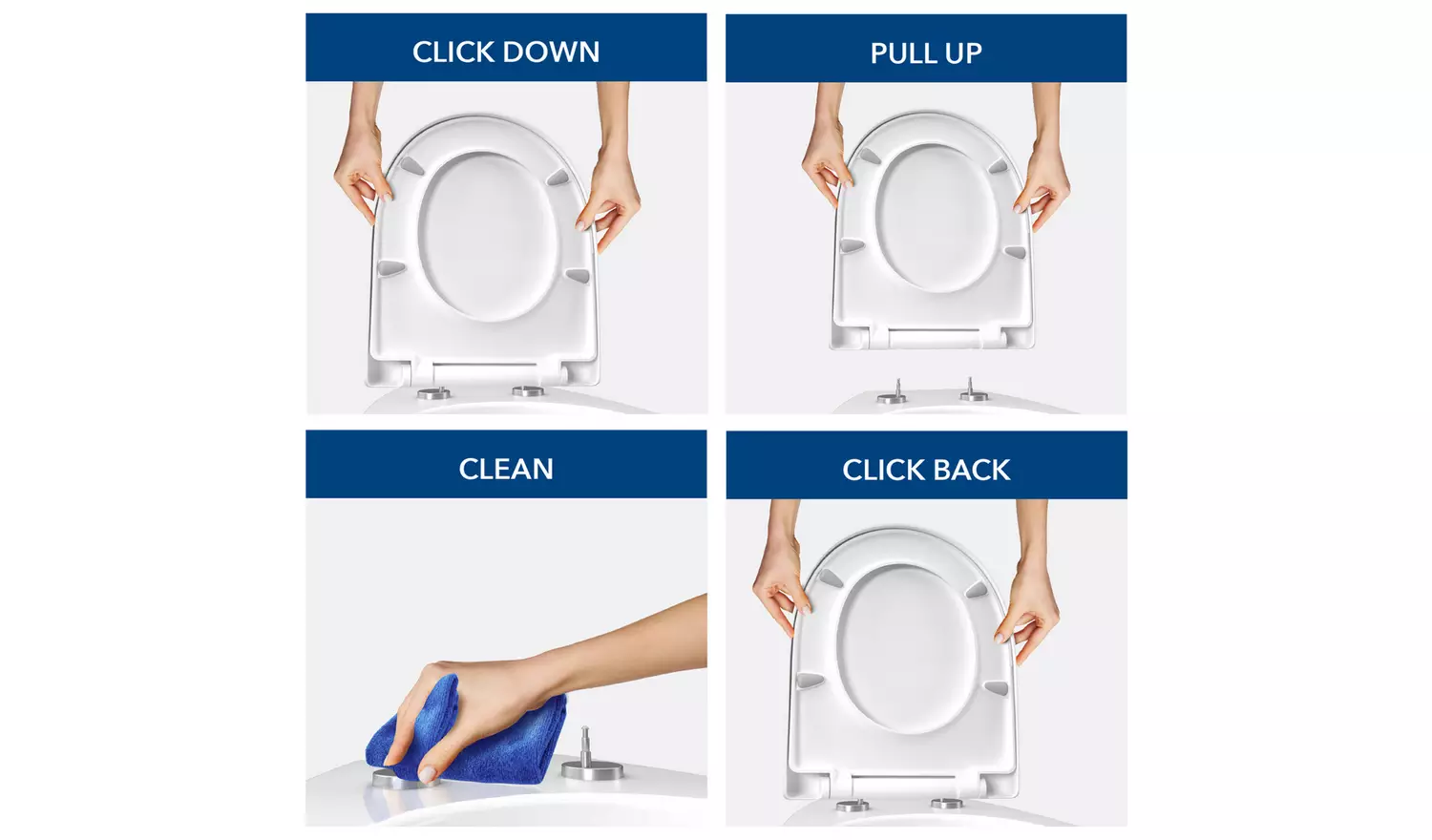 CLICK DOWN

PULL UP

CLEAN

CLICK BACK