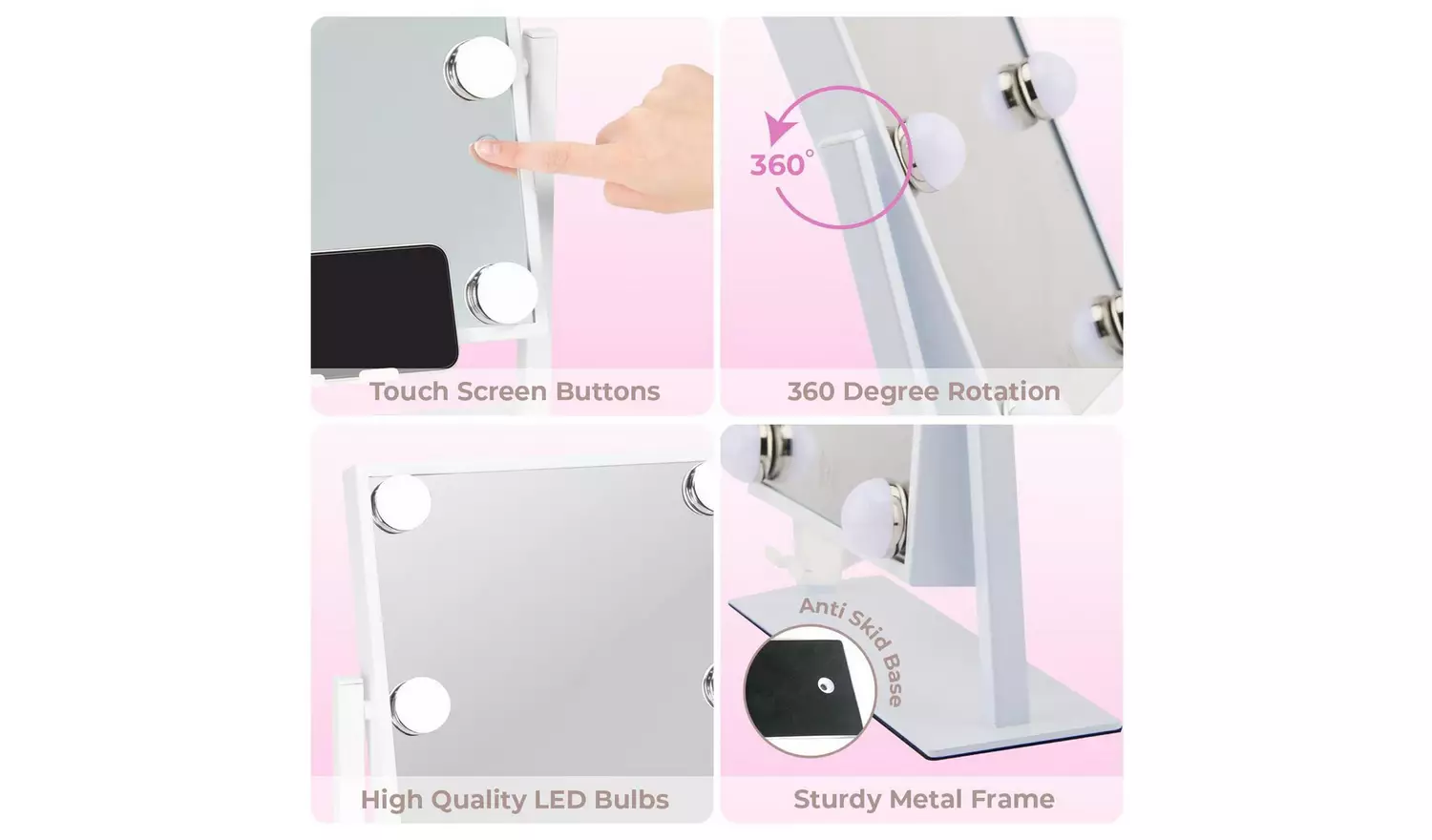 Touch Screen Buttons

360°

360 Degree Rotation

High Quality LED Bulbs

Anti Skid Base

Sturdy Metal Frame