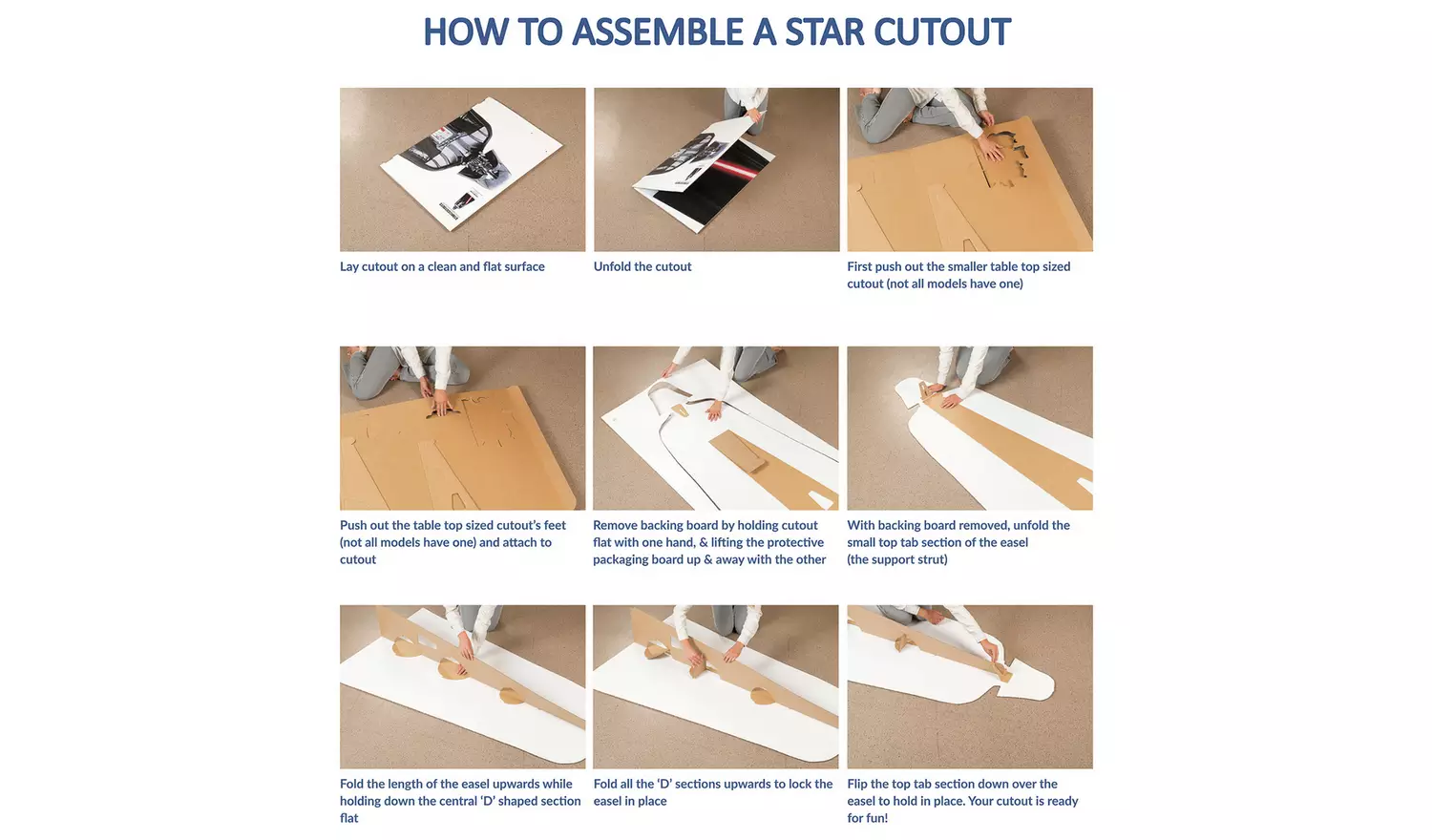 HOW TO ASSEMBLE A STAR CUTOUT

Lay cutout on a clean and flat surface

Unfold the cutout

First push out the smaller table top sized cutout (not all models have one)

Push out the table top sized cutout's feet (not all models have one) and attach to cutout

Remove backing board by holding cutout flat with one hand, & lifting the protective packaging board up & away with the other

With backing board removed, unfold the small top tab section of the easel (the support strut)

Fold the length of the easel upwards while holding down the central 'D' shaped section flat

Fold all the 'D' sections upwards to lock the easel in place

Flip the top tab section down over the easel to hold in place. Your cutout is ready for fun!